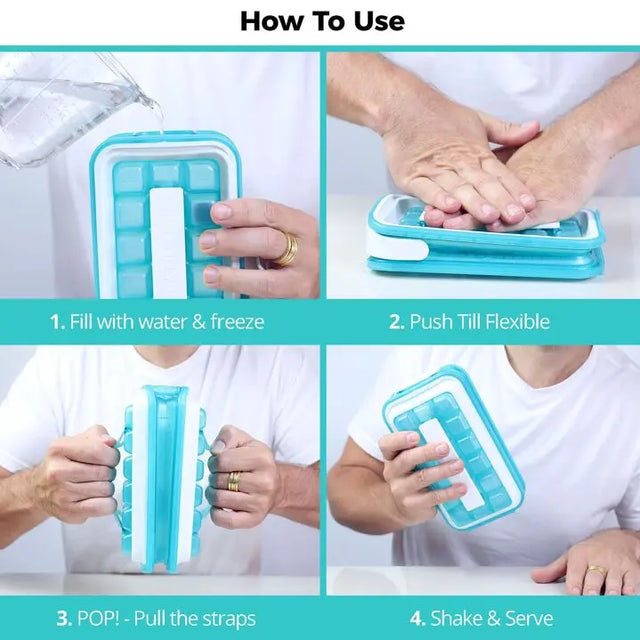 How To Use

1. Fill with water & freeze

2. Push Till Flexible

3. POP! - Pull the straps

4. Shake & Serve