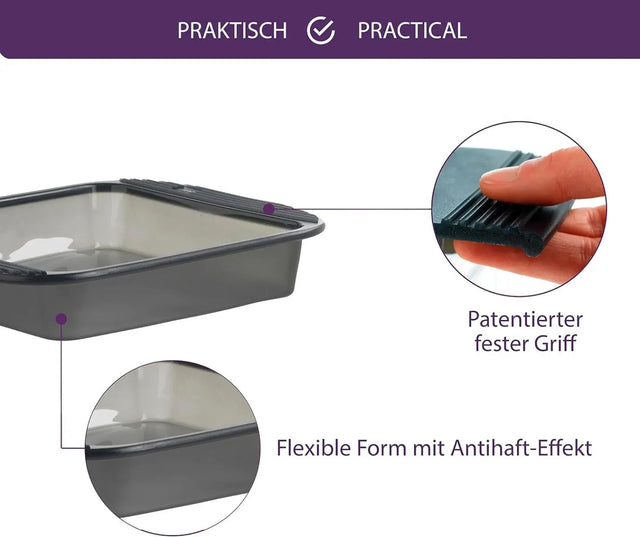 PRAKTISCH PRACTICAL

Patentierter fester Griff

Flexible Form mit Antihaft-Effekt