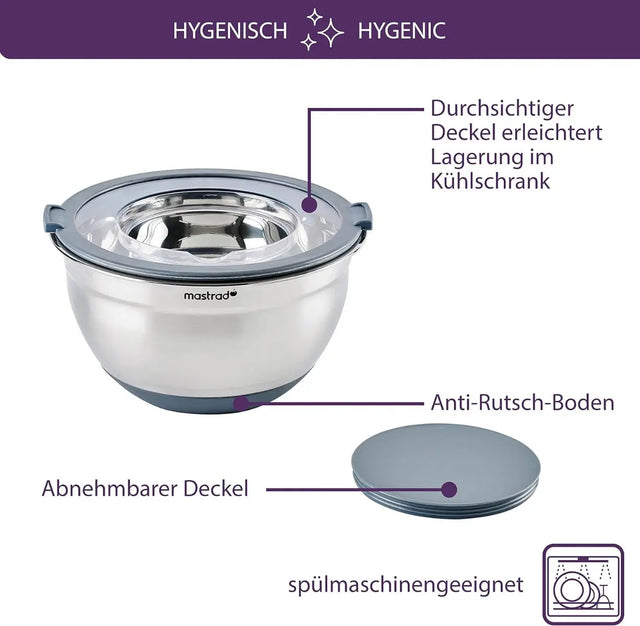 HYGENISCH HYGENIC

Durchsichtiger Deckel erleichtert Lagerung im Kühlschrank

mastrad

Anti-Rutsch-Boden

Abnehmbarer Deckel

spülmaschinengeeignet