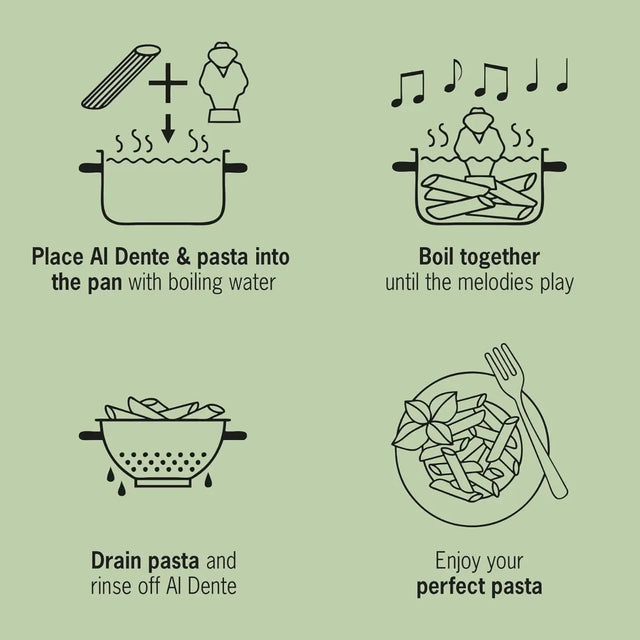 Place Al Dente & pasta into the pan with boiling water

Boil together until the melodies play

Drain pasta and rinse off Al Dente

Enjoy your perfect pasta