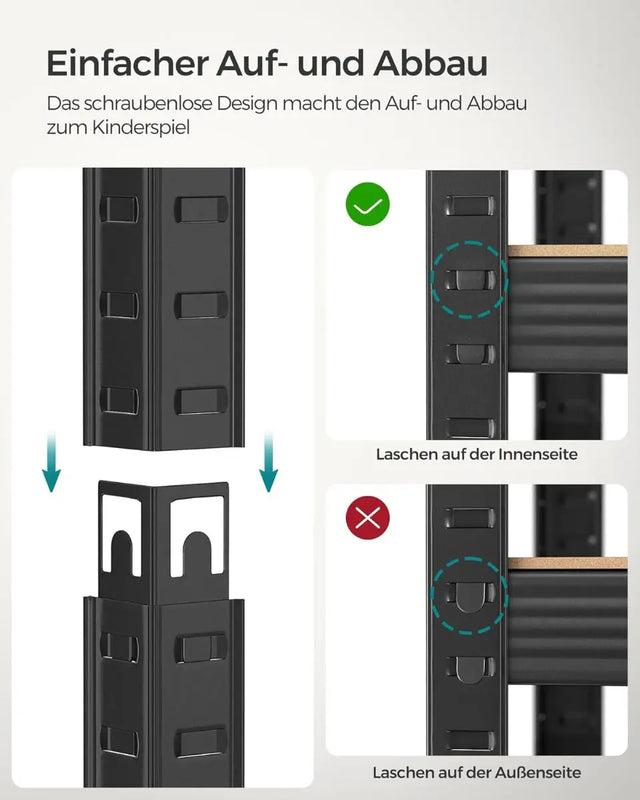 Einfacher Auf- und Abbau

Das schraubenlose Design macht den Auf- und Abbau zum Kinderspiel

Laschen auf der Innenseite

Laschen auf der Außenseite