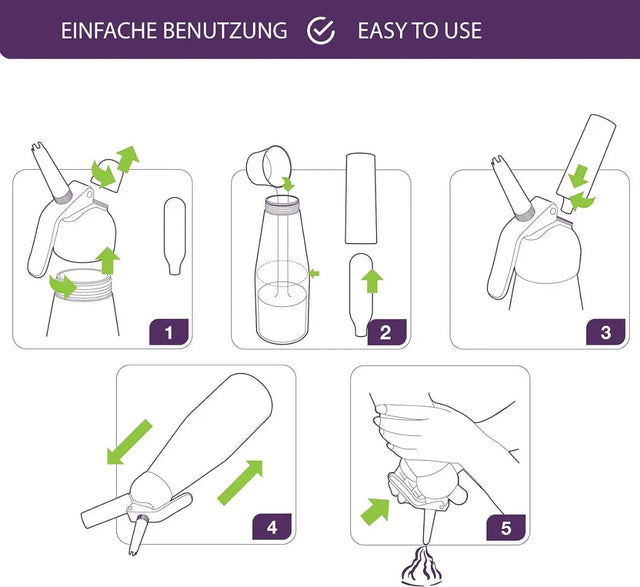 EINFACHE BENUTZUNG EASY TO USE

1

2

3

4

5