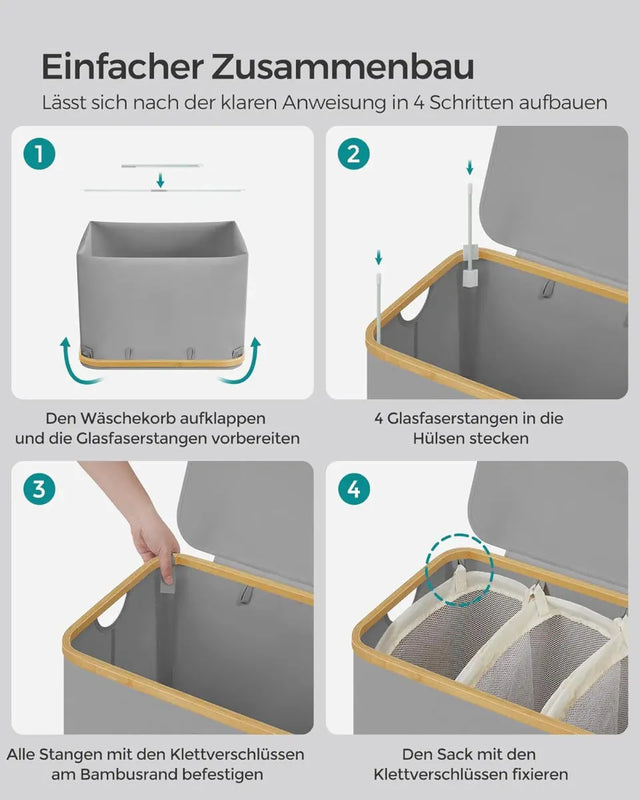 Einfacher Zusammenbau
Lässt sich nach der klaren Anweisung in 4 Schritten aufbauen

1

Den Wäschekorb aufklappen und die Glasfaserstangen vorbereiten

2

4 Glasfaserstangen in die Hülsen stecken

3

Alle Stangen mit den Klettverschlüssen am Bambusrand befestigen

4

Den Sack mit den Klettverschlüssen fixieren