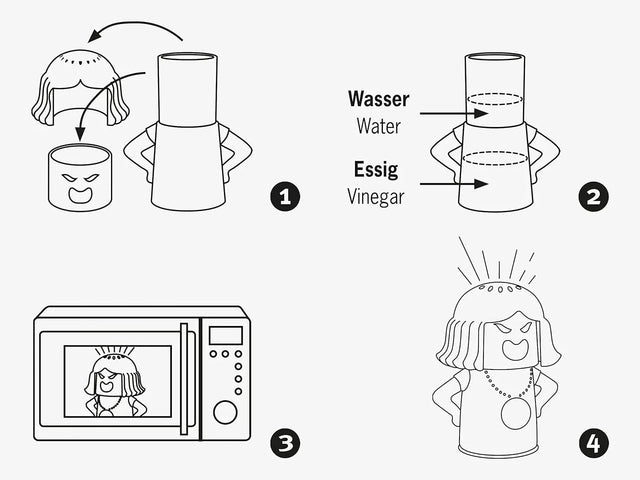 1

Wasser
Water

Essig
Vinegar

2

3

4