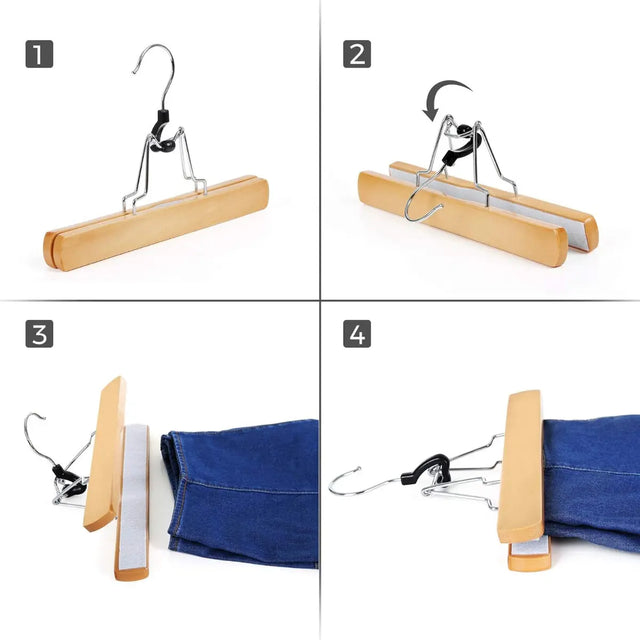 1

2

3

4