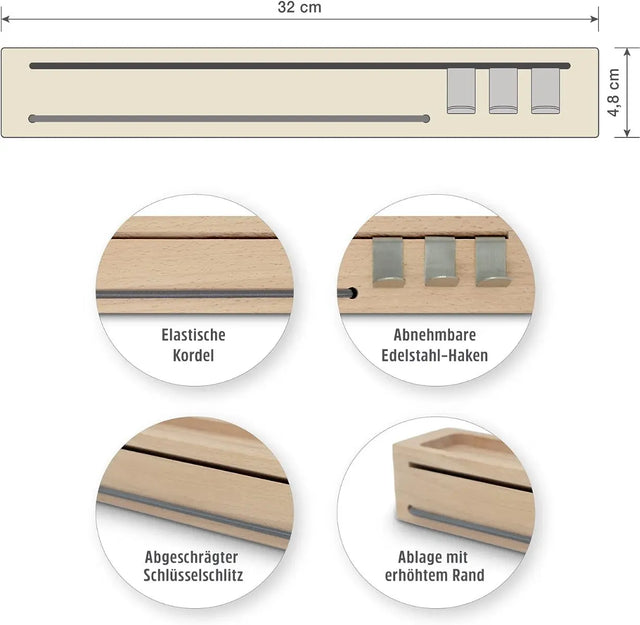 32 cm

4,8 cm

Elastische Kordel

Abnehmbare Edelstahl-Haken

Abgeschrägter Schlüsselschlitz

Ablage mit erhöhtem Rand