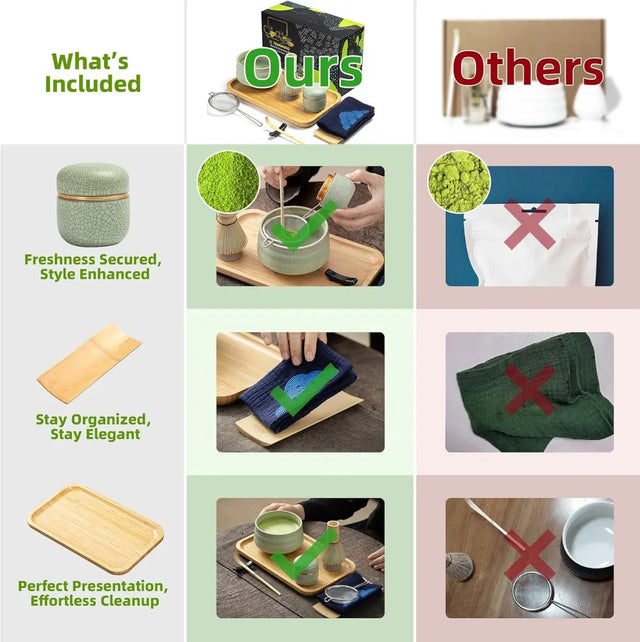 What's Included

Ours

Others

Freshness Secured, Style Enhanced

Stay Organized, Stay Elegant

Perfect Presentation, Effortless Cleanup