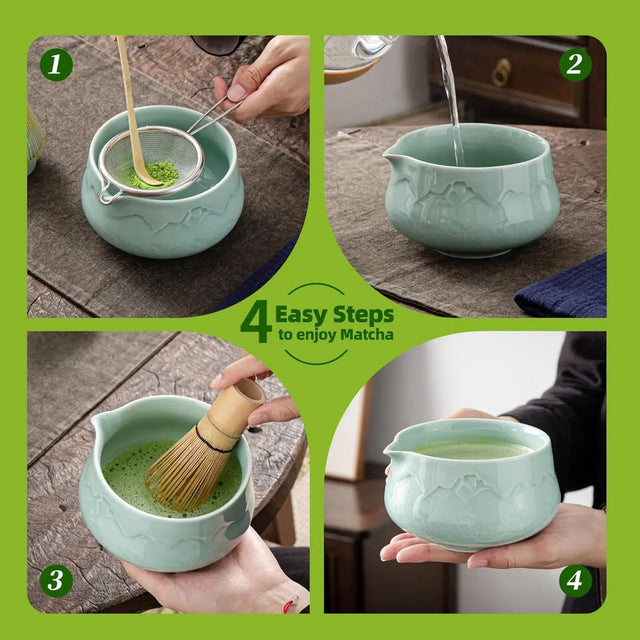 1

2

4 Easy Steps to enjoy Matcha

3

4