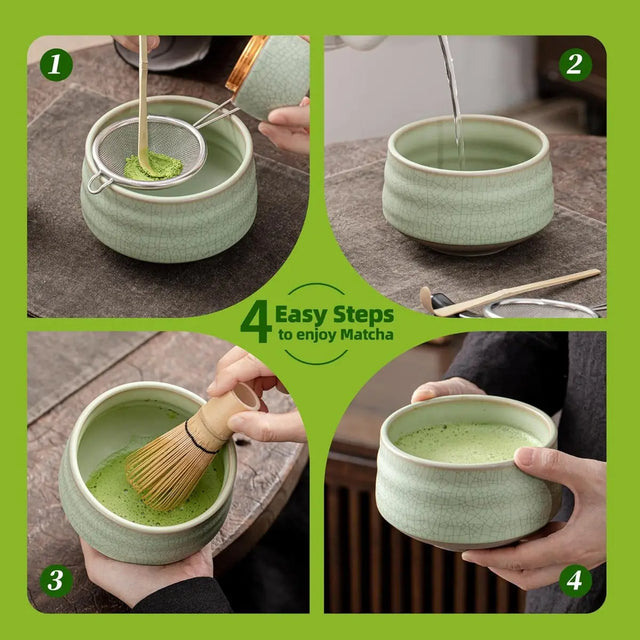 1

2

4 Easy Steps
to enjoy Matcha

3

4