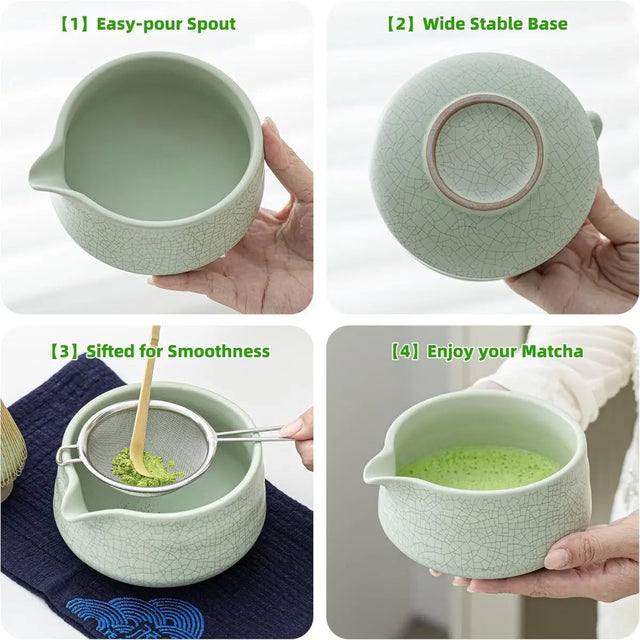 【1】Easy-pour Spout

【2】Wide Stable Base

【3】Sifted for Smoothness

【4】Enjoy your Matcha