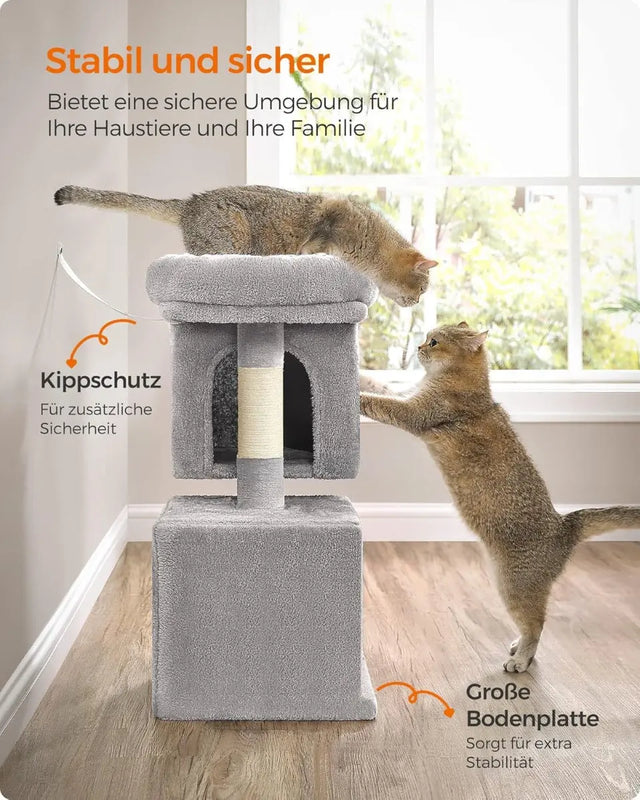 Stabil und sicher

Bietet eine sichere Umgebung für Ihre Haustiere und Ihre Familie

Kippschutz

Für zusätzliche Sicherheit

Große Bodenplatte

Sorgt für extra Stabilität