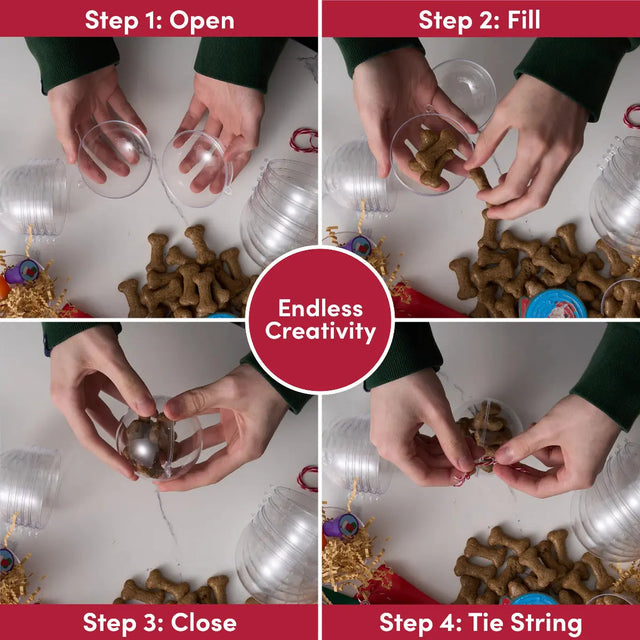 Step 1: Open

Step 2: Fill

Endless Creativity

Step 3: Close

Step 4: Tie String