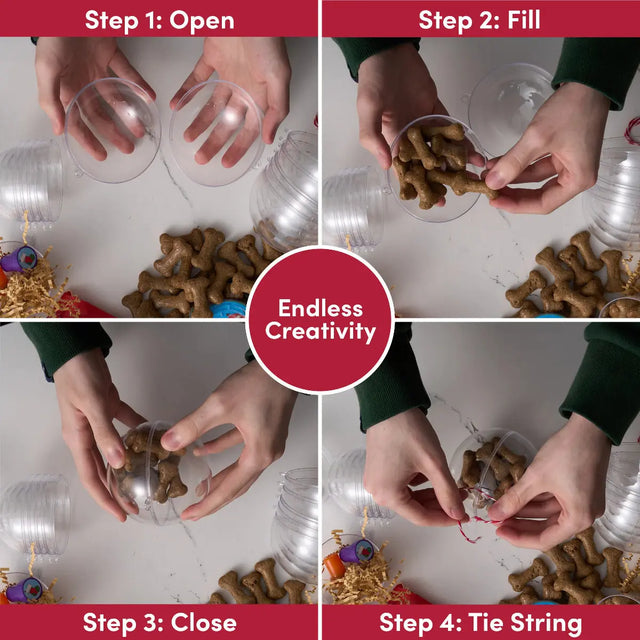 Step 1: Open

Step 2: Fill

Endless Creativity

Step 3: Close

Step 4: Tie String