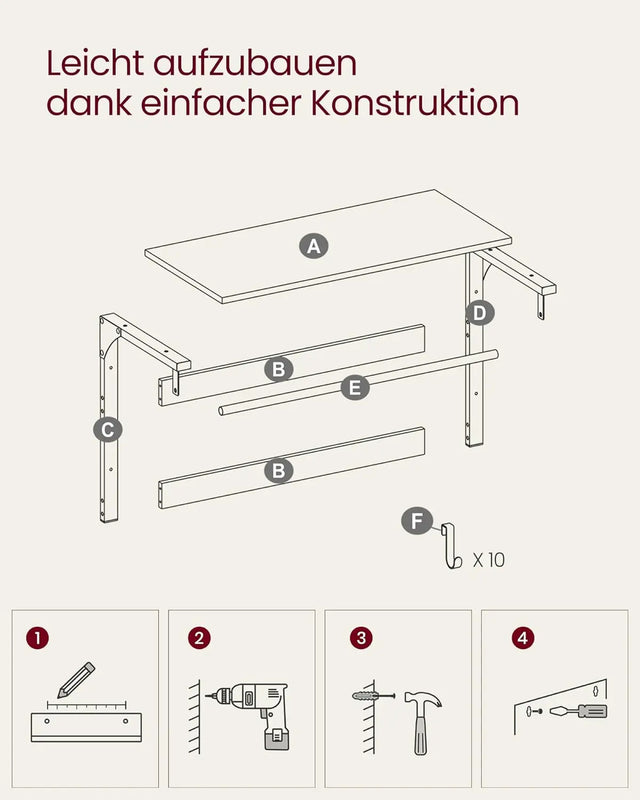 Leicht aufzubauen
dank einfacher Konstruktion

A
D
B
E
C
B
F
X 10

1
2
3
4