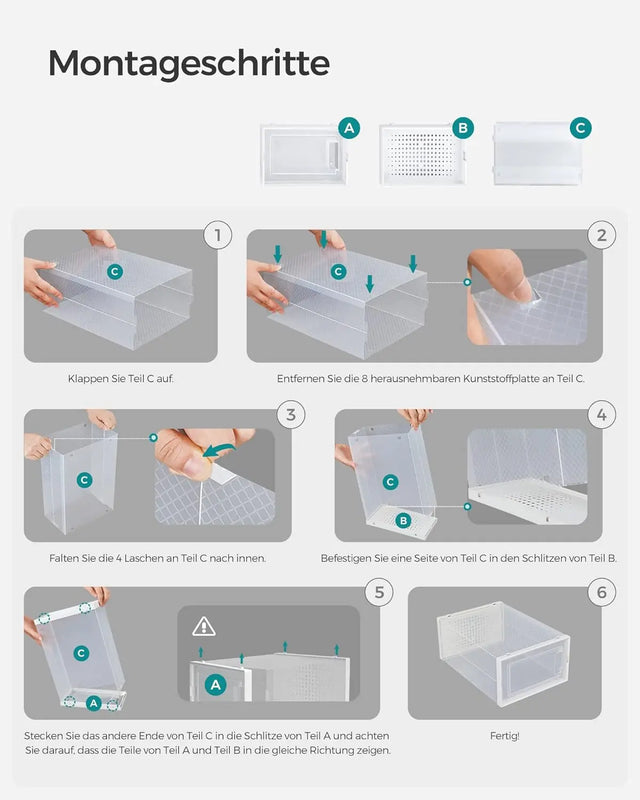 Montageschritte

A B C

1
C
Klappen Sie Teil C auf.

2
C
Entfernen Sie die 8 herausnehmbaren Kunststoffplatte an Teil C.

3
C
Falten Sie die 4 Laschen an Teil C nach innen.

4
C
B
Befestigen Sie eine Seite von Teil C in den Schlitzen von Teil B.

5
C
A
A
Stecken Sie das andere Ende von Teil C in die Schlitze von Teil A und achten Sie darauf, dass die Teile von Teil A und Teil B in die gleiche Richtung zeigen.

6
Fertig!