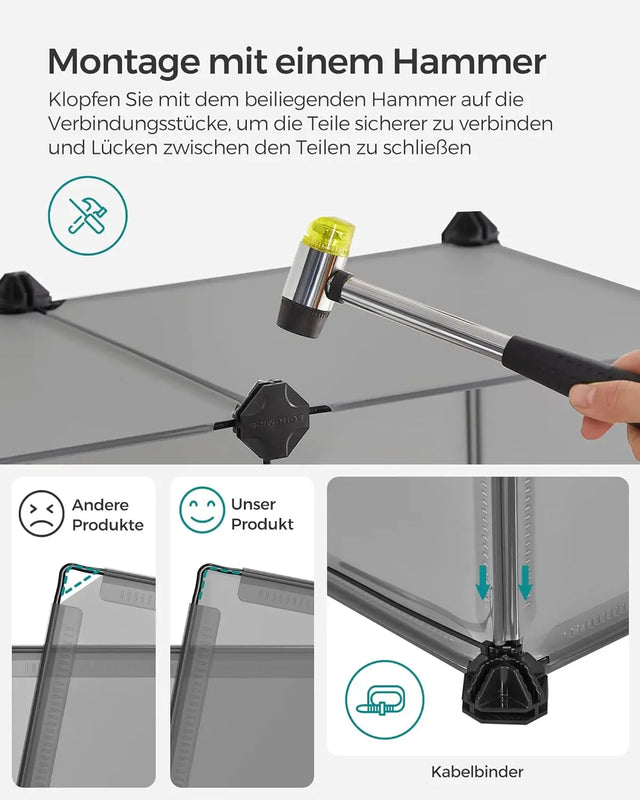 Montage mit einem Hammer

Klopfen Sie mit dem beiliegenden Hammer auf die Verbindungsstücke, um die Teile sicherer zu verbinden und Lücken zwischen den Teilen zu schließen

Andere Produkte

Unser Produkt

Kabelbinder