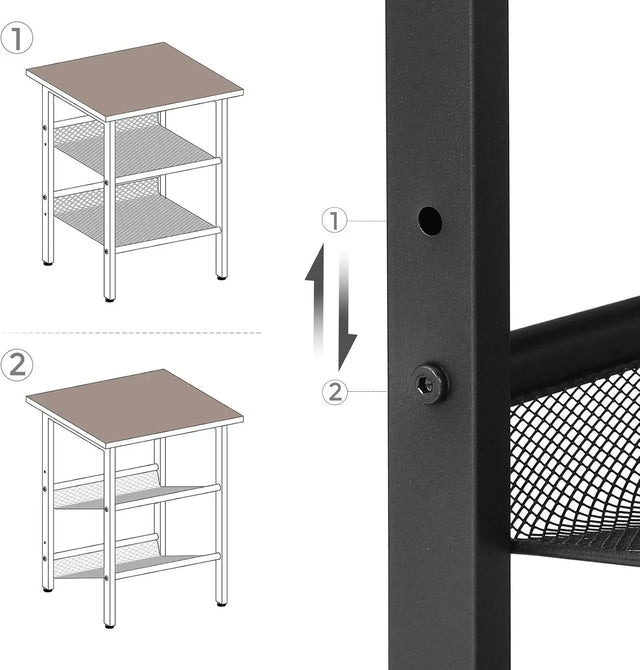 1

2

1

2