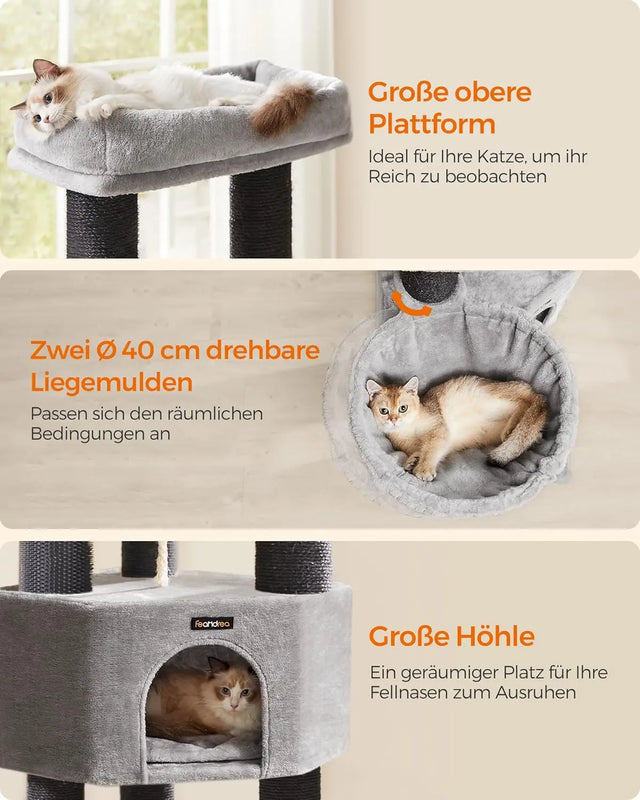 Große obere Plattform

Ideal für Ihre Katze, um ihr Reich zu beobachten

Zwei Ø 40 cm drehbare Liegemulden

Passen sich den räumlichen Bedingungen an

feandrea

Große Höhle

Ein geräumiger Platz für Ihre Fellnasen zum Ausruhen