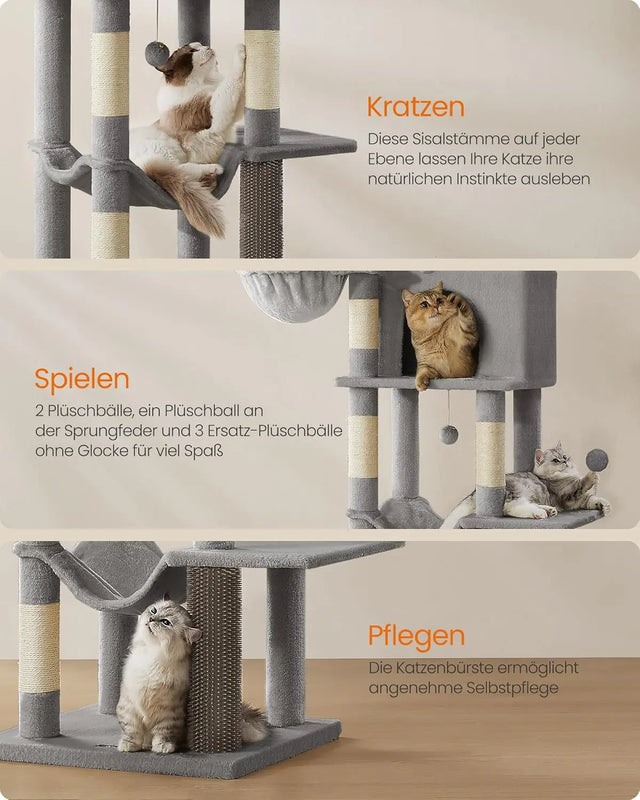 Kratzen

Diese Sisalstämme auf jeder Ebene lassen Ihre Katze ihre natürlichen Instinkte ausleben

Spielen

2 Plüschbälle, ein Plüschball an der Sprungfeder und 3 Ersatz-Plüschbälle ohne Glocke für viel Spaß

Pflegen

Die Katzenbürste ermöglicht angenehme Selbstpflege