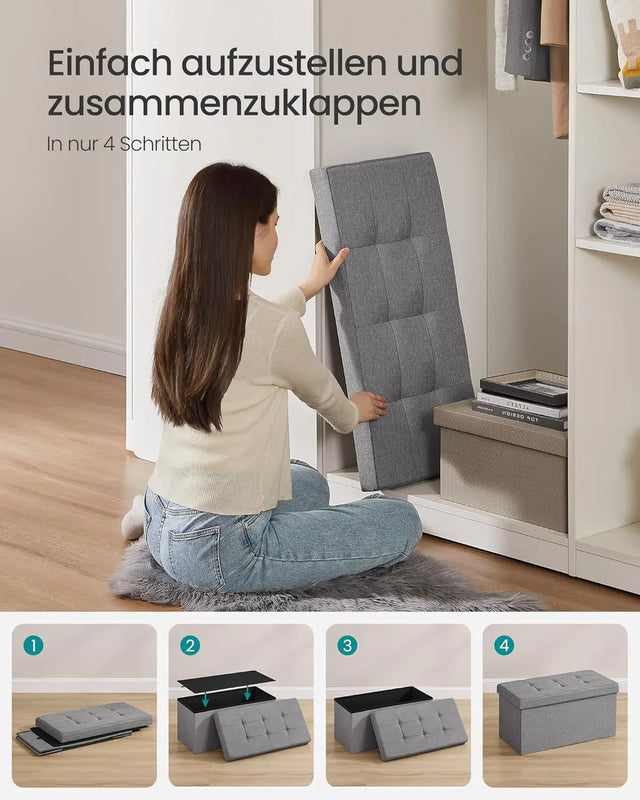 Einfach aufzustellen und zusammenzuklappen

In nur 4 Schritten

1

2

3

4