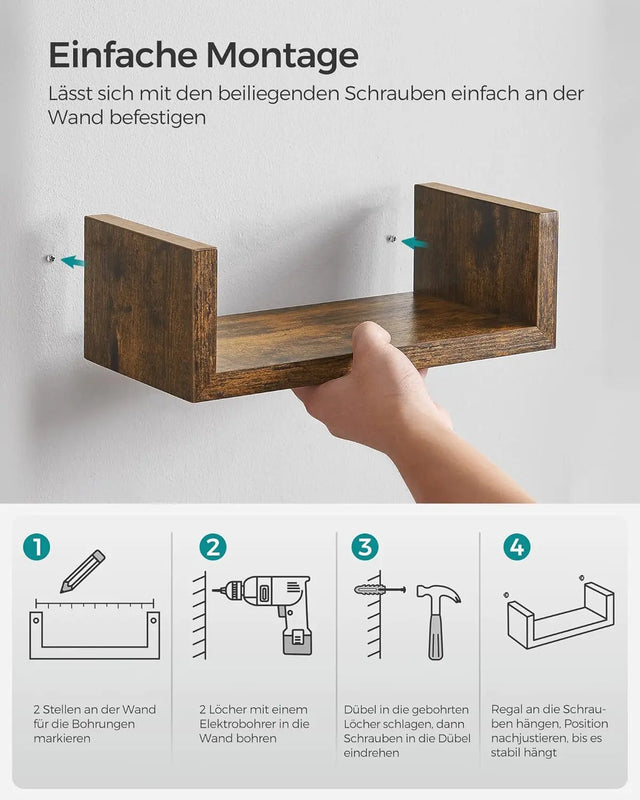 Einfache Montage

Lässt sich mit den beiliegenden Schrauben einfach an der Wand befestigen

1

2 Stellen an der Wand für die Bohrungen markieren

2

2 Löcher mit einem Elektrobohrer in die Wand bohren

3

Dübel in die gebohrten Löcher schlagen, dann Schrauben in die Dübel eindrehen

4

Regal an die Schrauben hängen, Position nachjustieren, bis es stabil hängt