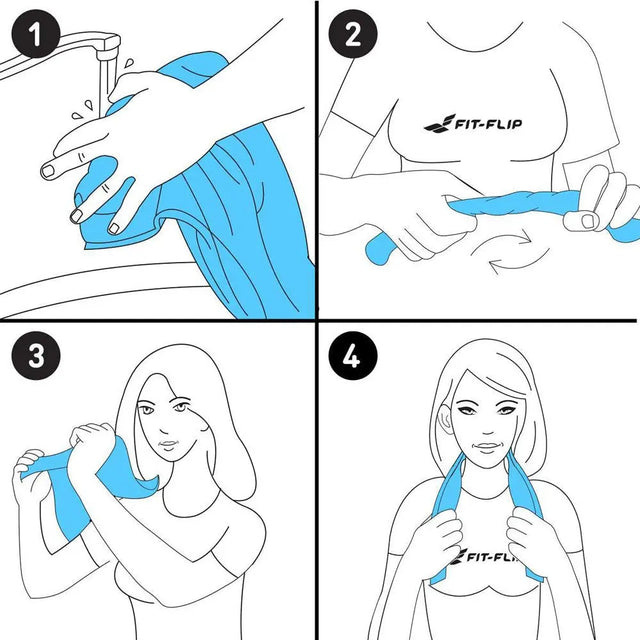 1

2

FIT-FLIP

3

4

FIT-FLIP