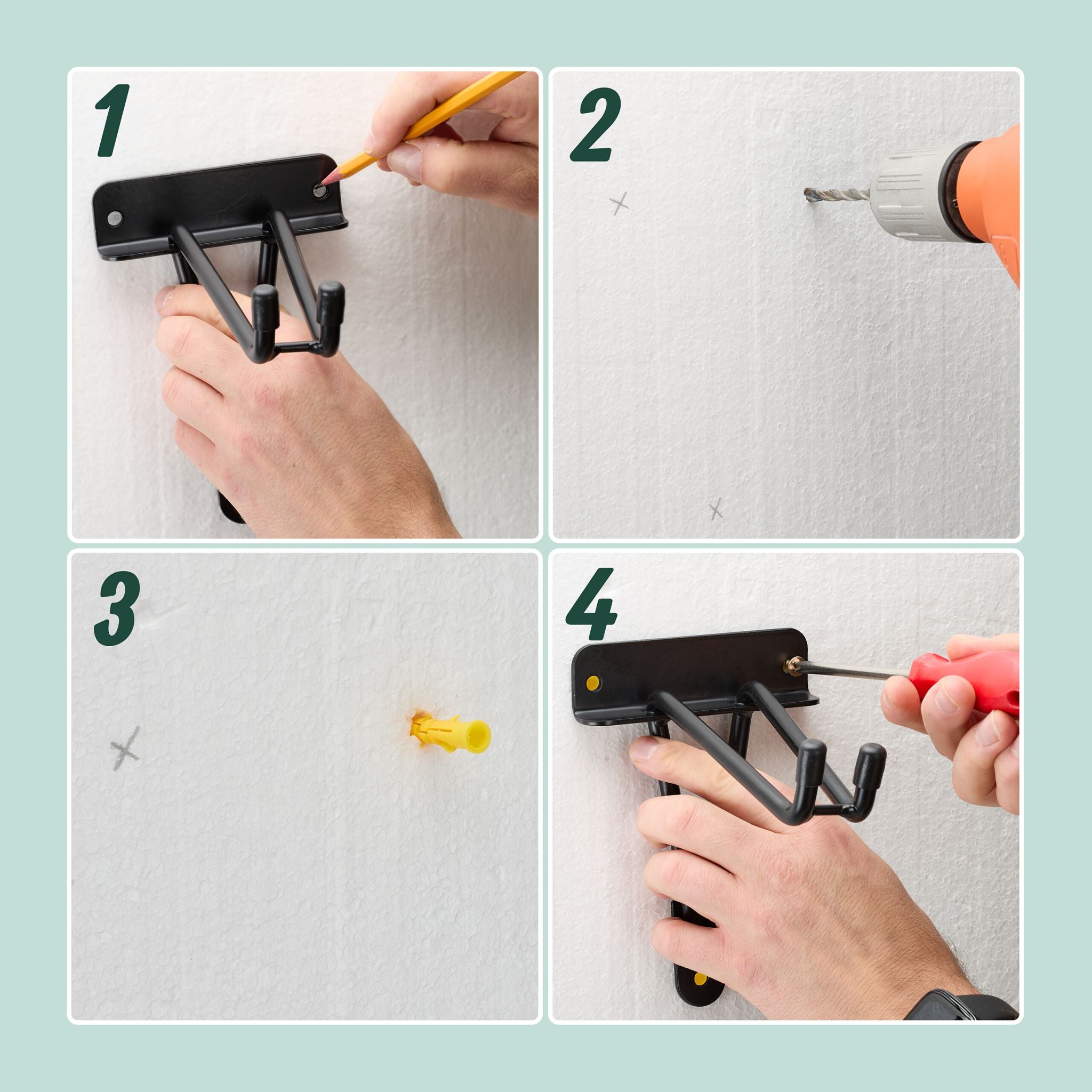 1

2

3

4