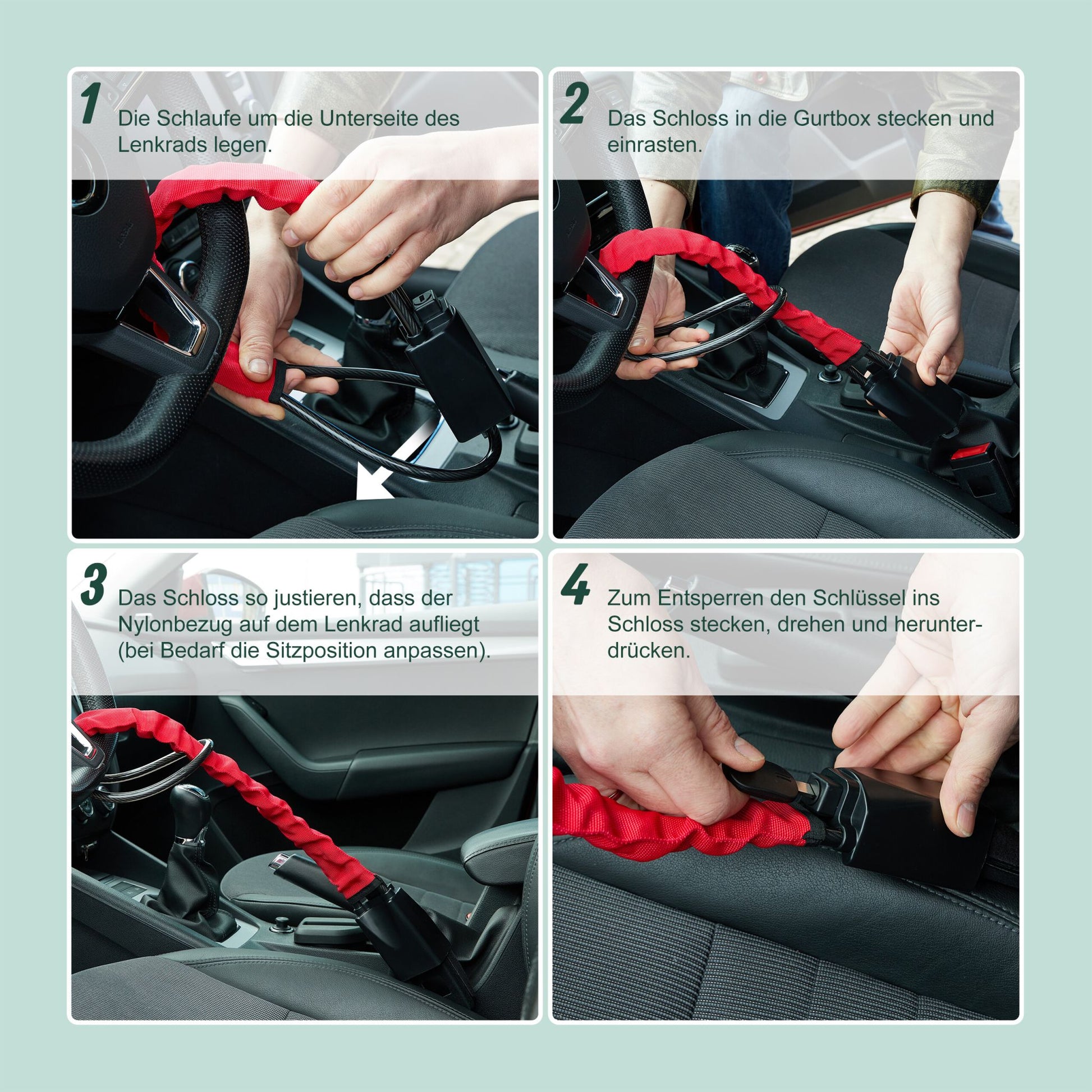 1 Die Schlaufe um die Unterseite des Lenkrads legen.

2 Das Schloss in die Gurtbox stecken und einrasten.

3 Das Schloss so justieren, dass der Nylonbezug auf dem Lenkrad aufliegt (bei Bedarf die Sitzposition anpassen).

4 Zum Entsperren den Schlüssel ins Schloss stecken, drehen und herunterdrücken.