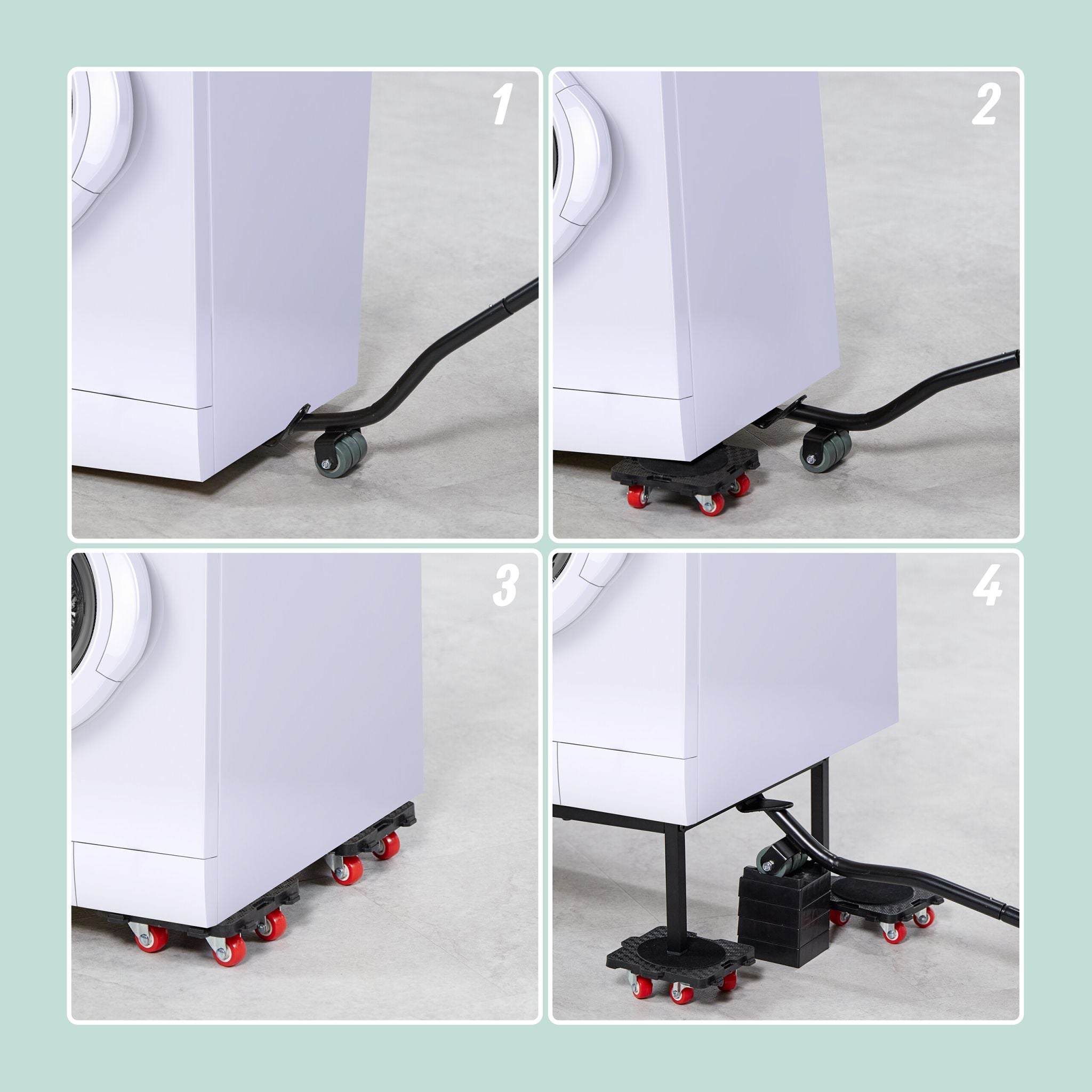 1

2

3

4