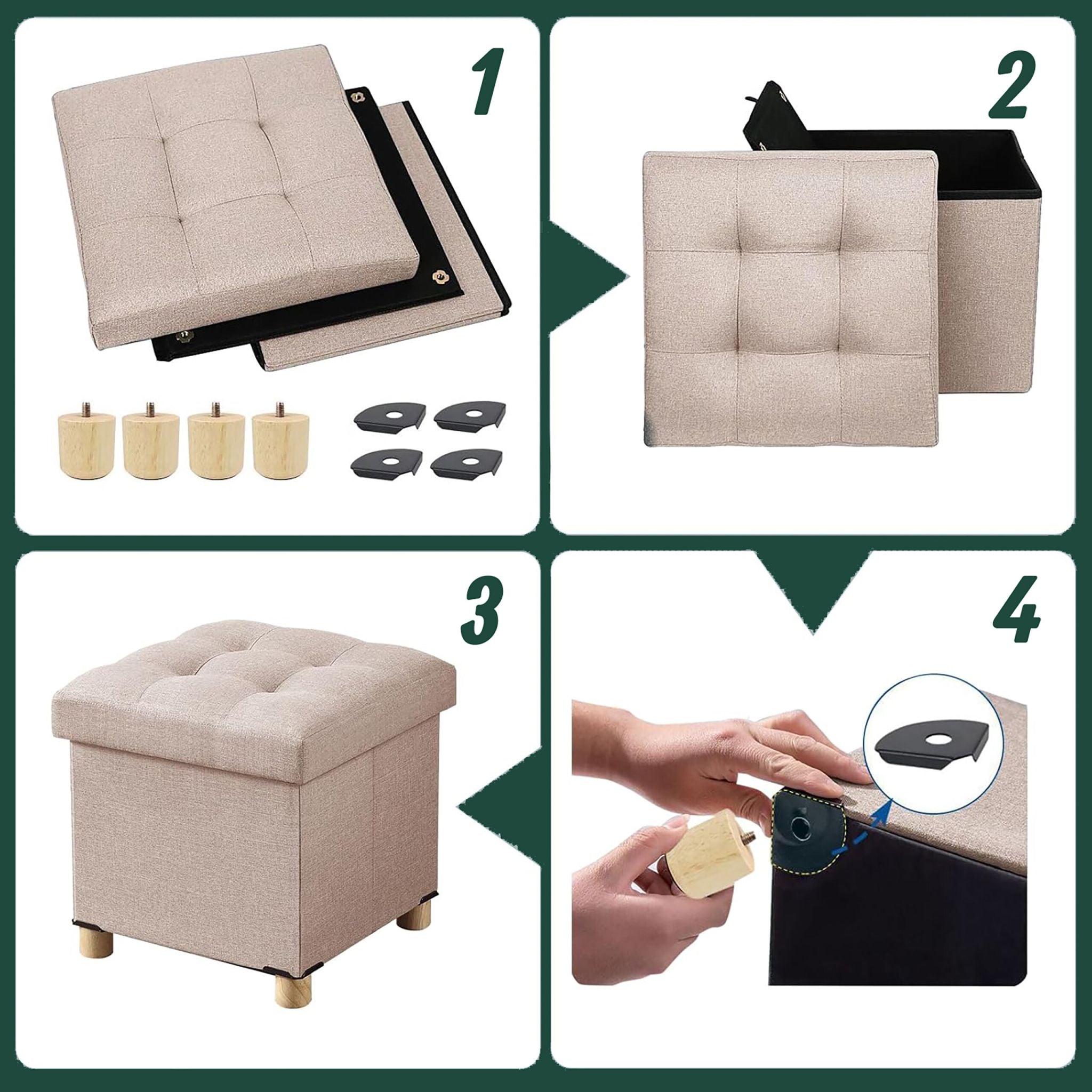 1

2

3

4