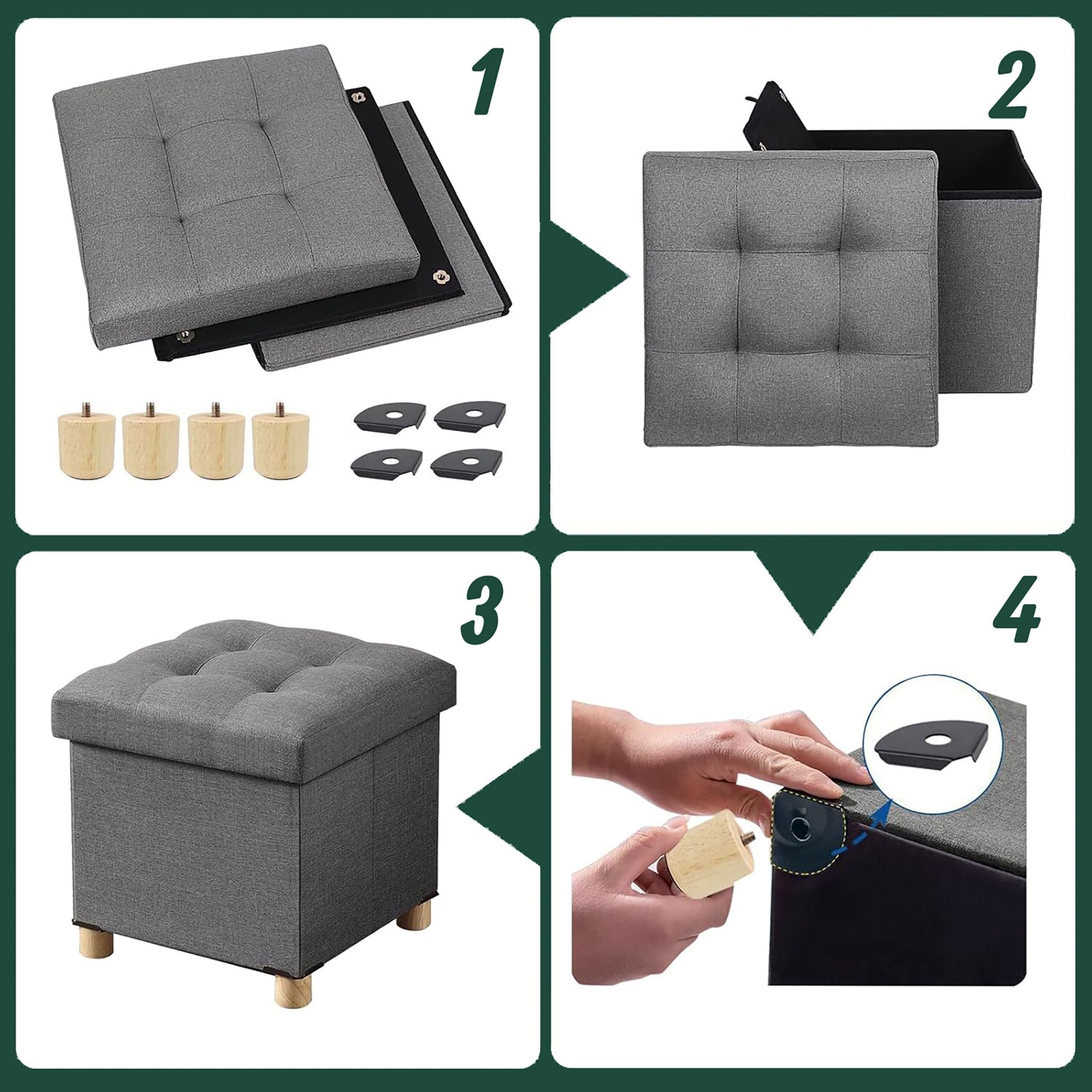 1

2

3

4