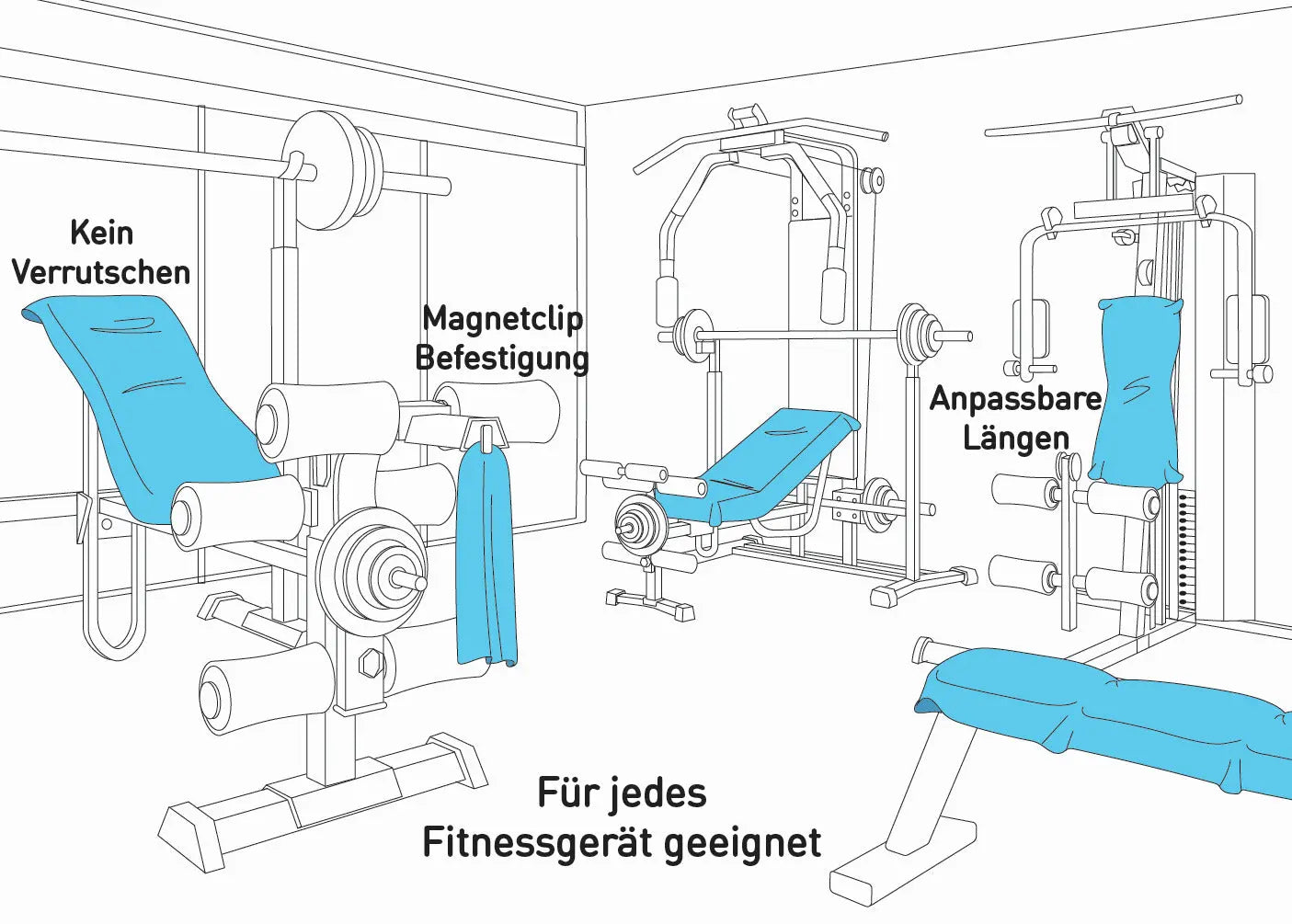 Kein Verrutschen

Magnetclip Befestigung

Anpassbare Längen

Für jedes Fitnessgerät geeignet