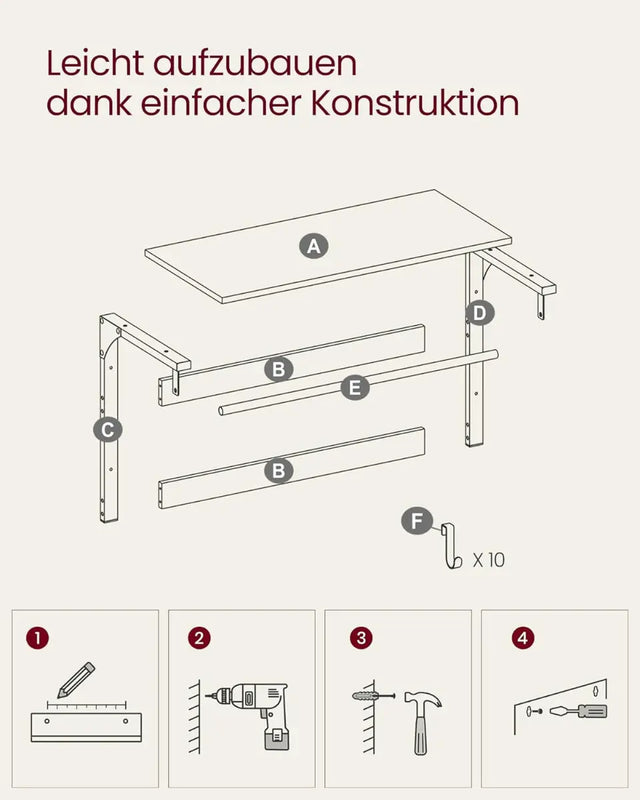 Leicht aufzubauen
dank einfacher Konstruktion

A

D

B

E

C

B

F

X 10

1

2

3

4