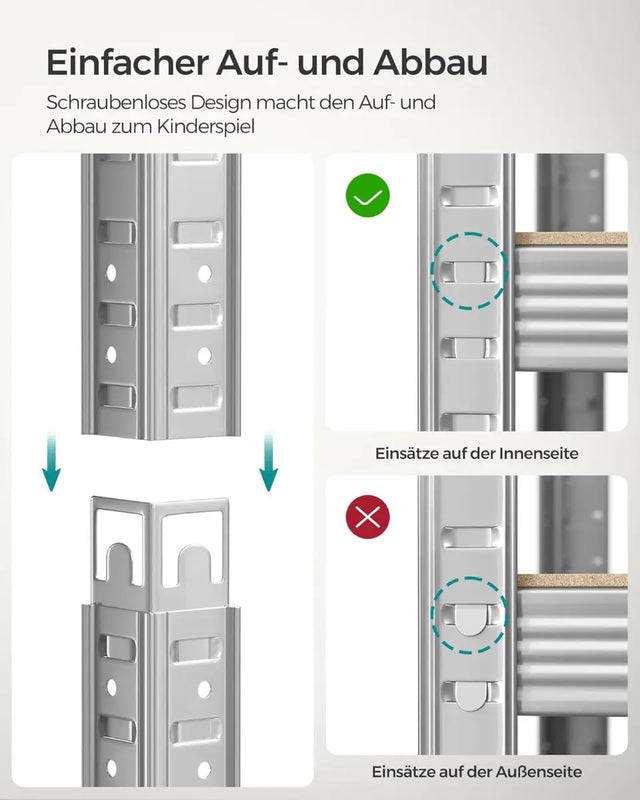 Einfacher Auf- und Abbau

Schraubenloses Design macht den Auf- und Abbau zum Kinderspiel

Einsätze auf der Innenseite

Einsätze auf der Außenseite