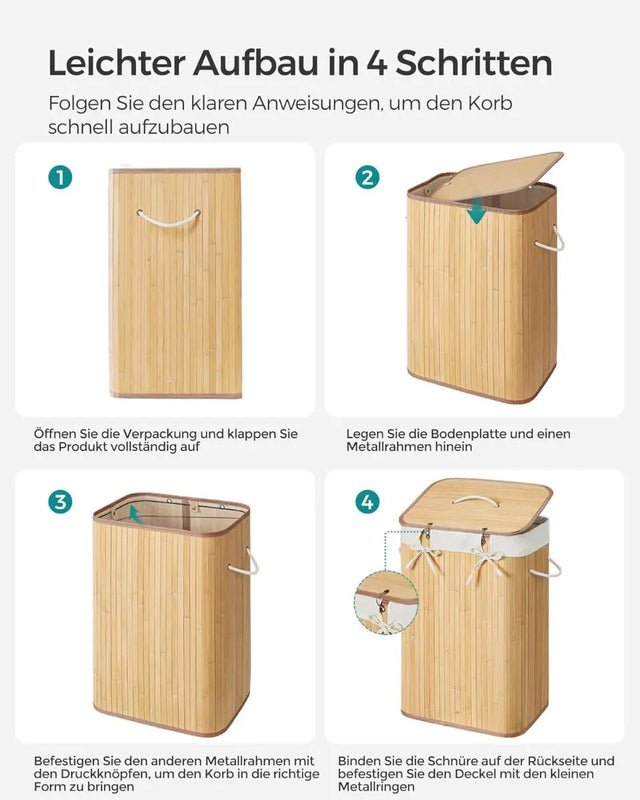 Leichter Aufbau in 4 Schritten

Folgen Sie den klaren Anweisungen, um den Korb schnell aufzubauen

1

Öffnen Sie die Verpackung und klappen Sie das Produkt vollständig auf

2

Legen Sie die Bodenplatte und einen Metallrahmen hinein

3

Befestigen Sie den anderen Metallrahmen mit den Druckknöpfen, um den Korb in die richtige Form zu bringen

4

Binden Sie die Schnüre auf der Rückseite und befestigen Sie den Deckel mit den kleinen Metallringen