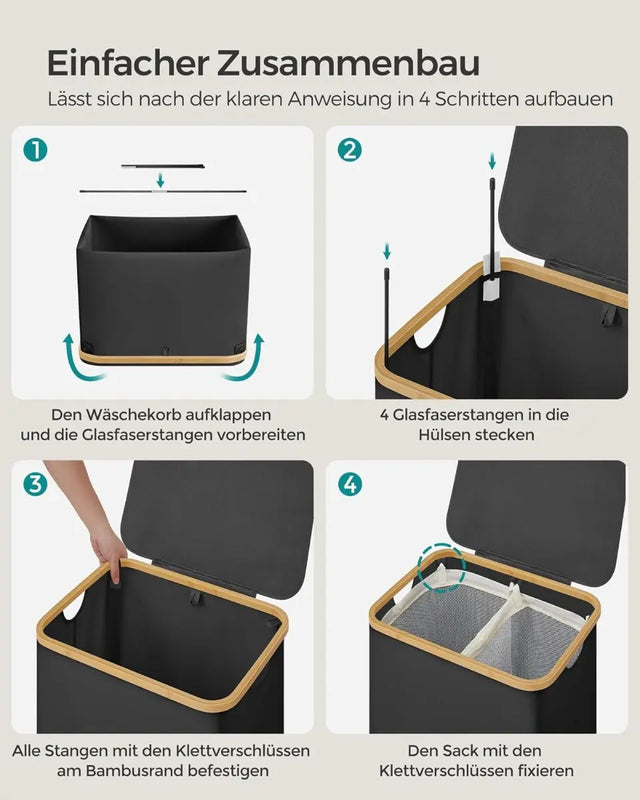 Einfacher Zusammenbau

Lässt sich nach der klaren Anweisung in 4 Schritten aufbauen

1

Den Wäschekorb aufklappen und die Glasfaserstangen vorbereiten

2

4 Glasfaserstangen in die Hülsen stecken

3

Alle Stangen mit den Klettverschlüssen am Bambusrand befestigen

4

Den Sack mit den Klettverschlüssen fixieren