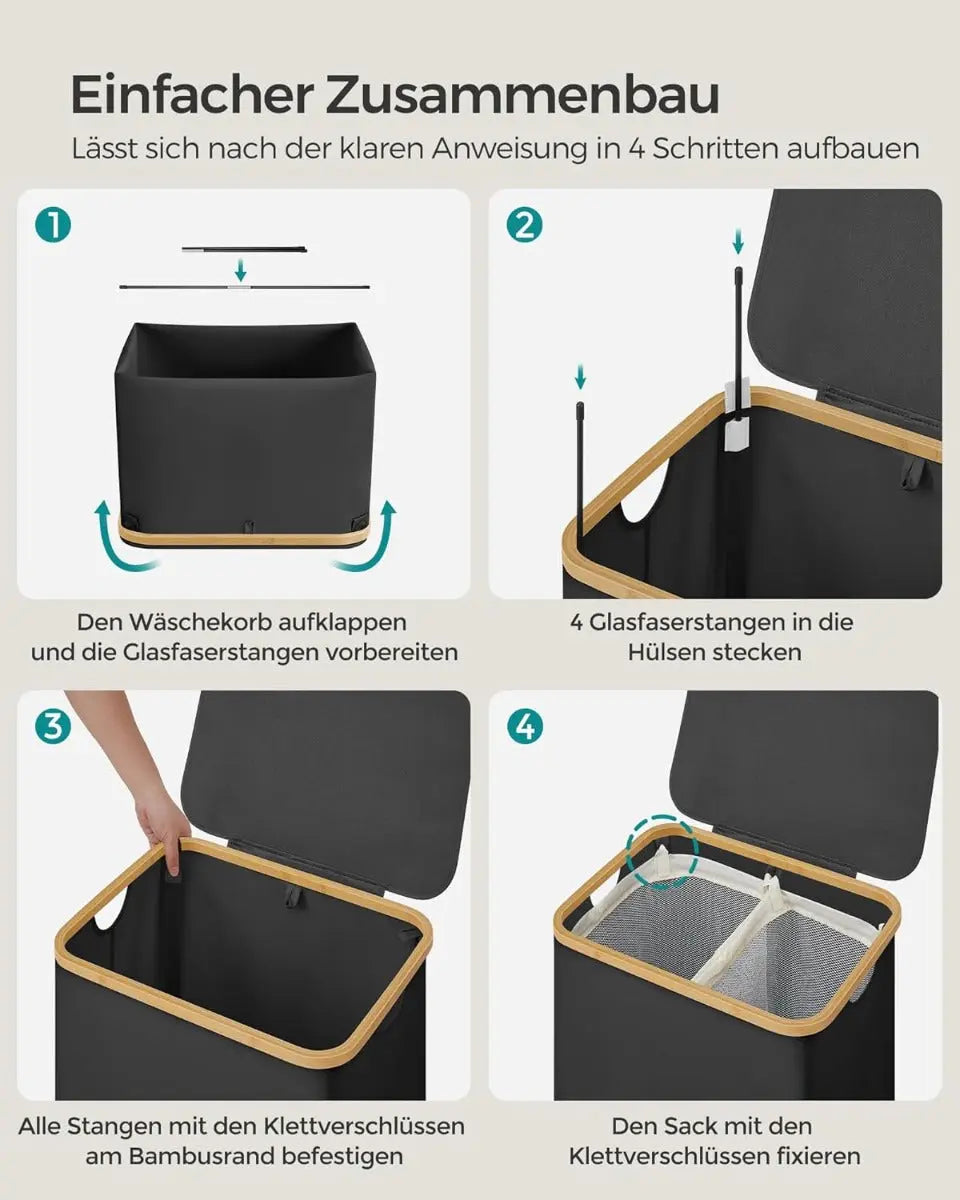 Einfacher Zusammenbau

Lässt sich nach der klaren Anweisung in 4 Schritten aufbauen

1

Den Wäschekorb aufklappen und die Glasfaserstangen vorbereiten

2

4 Glasfaserstangen in die Hülsen stecken

3

Alle Stangen mit den Klettverschlüssen am Bambusrand befestigen

4

Den Sack mit den Klettverschlüssen fixieren