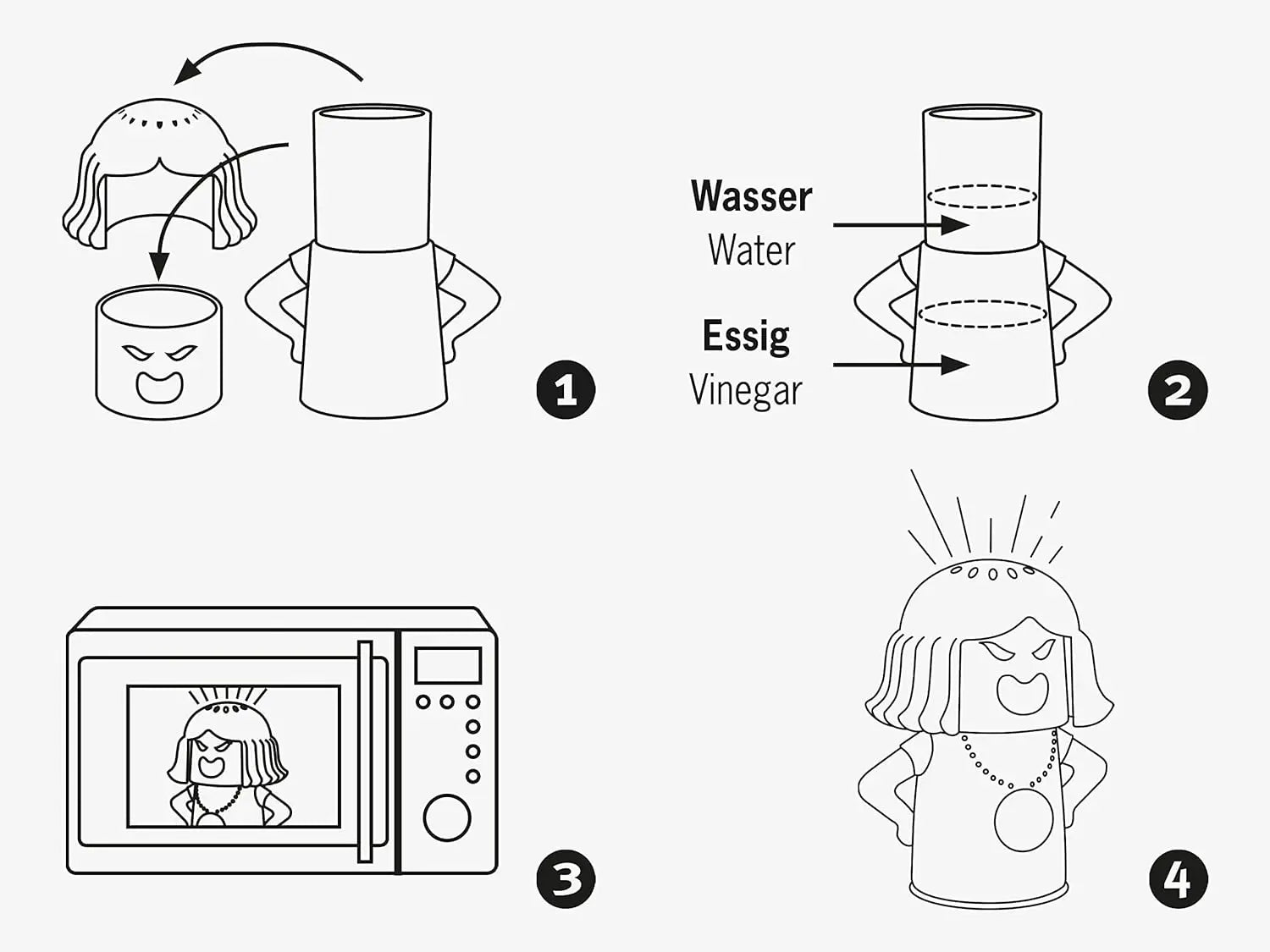 1

Wasser
Water

Essig
Vinegar

2

3

4