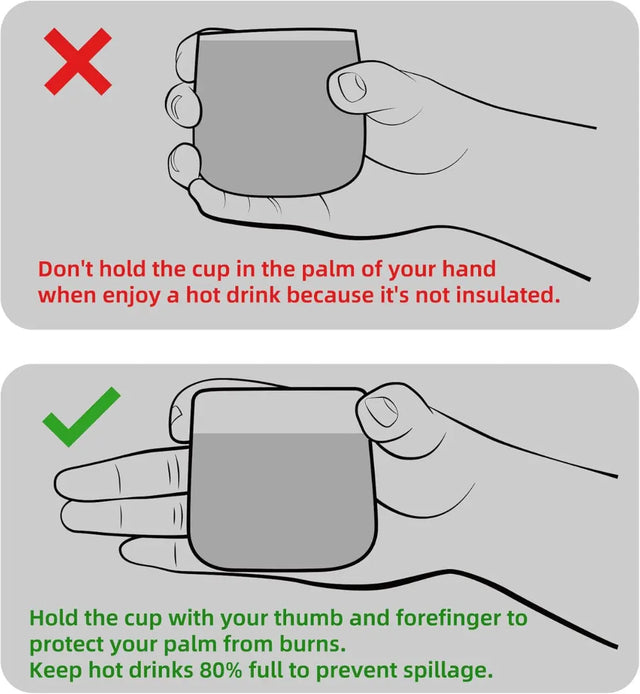 Don't hold the cup in the palm of your hand when enjoy a hot drink because it's not insulated.

Hold the cup with your thumb and forefinger to protect your palm from burns.
Keep hot drinks 80% full to prevent spillage.