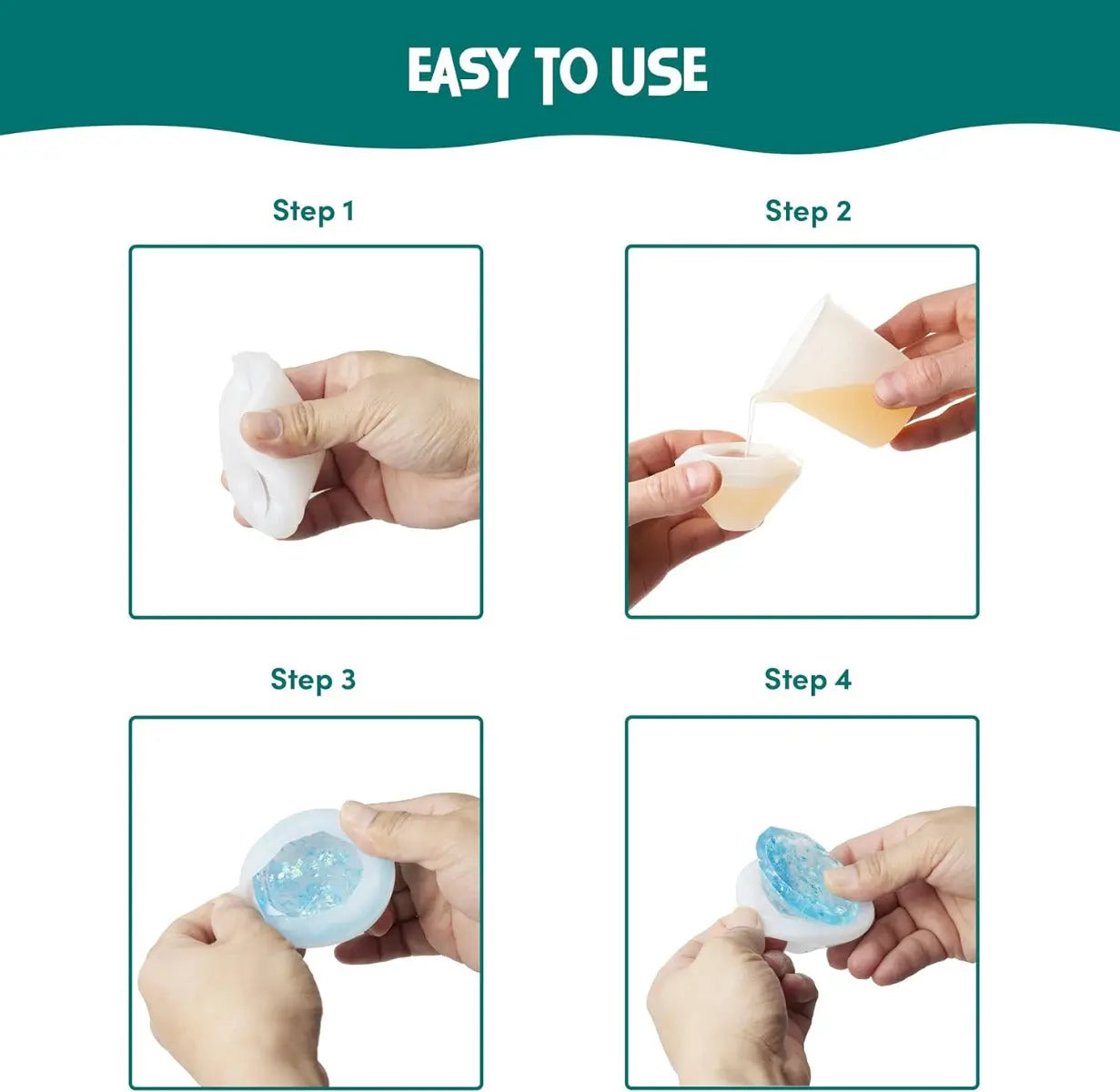 EASY TO USE

Step 1

Step 2

Step 3

Step 4