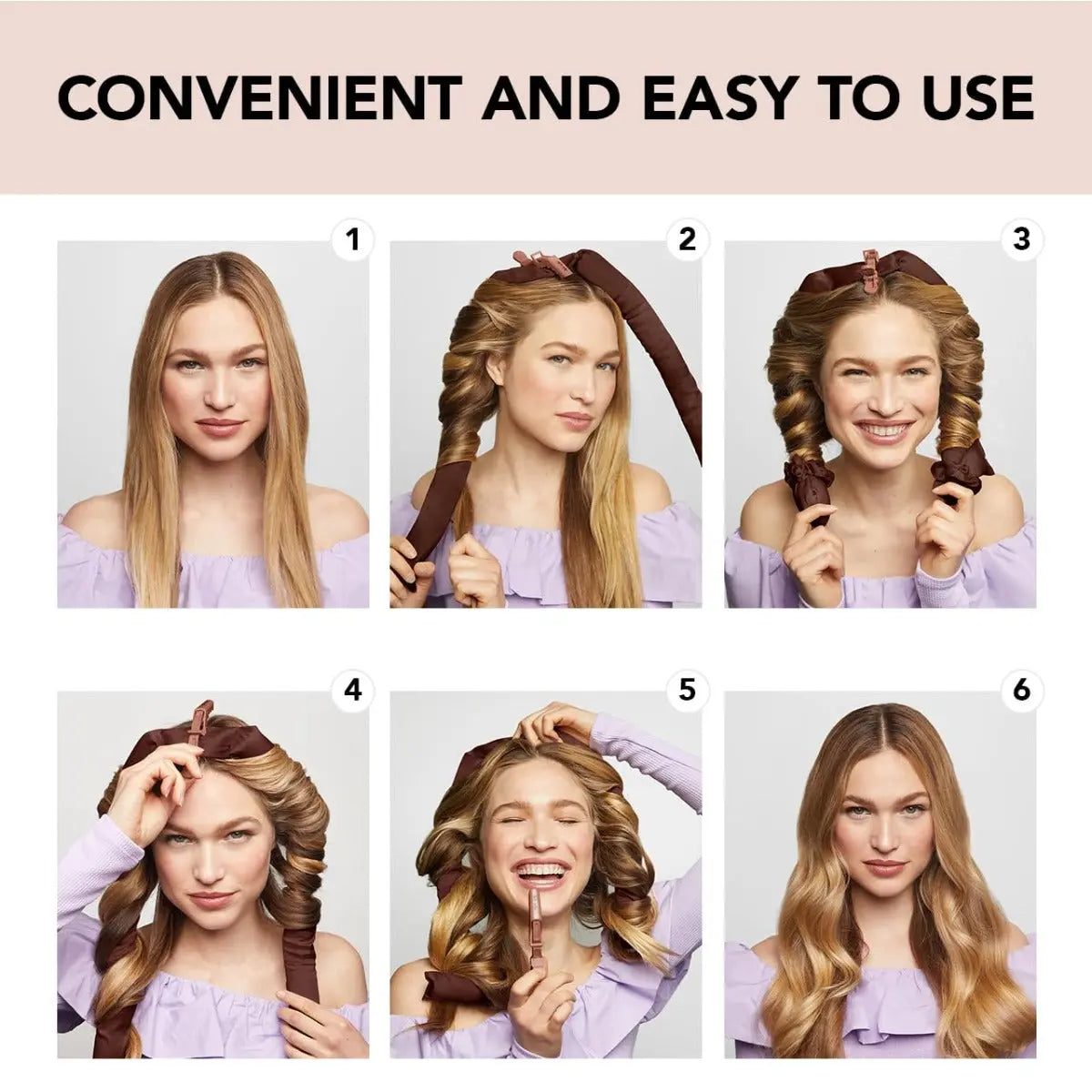 CONVENIENT AND EASY TO USE

1

2

3

4

5

6