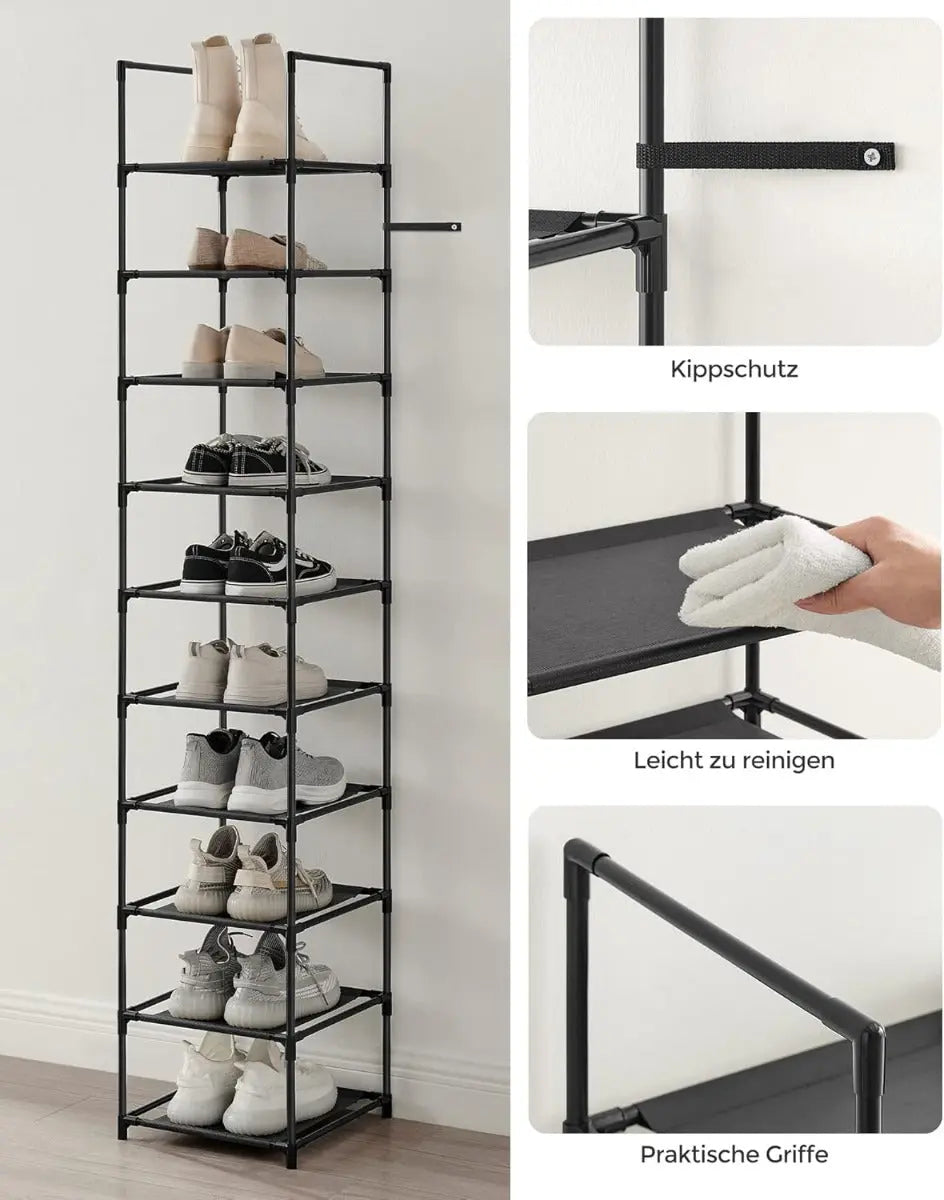 Kippschutz

Leicht zu reinigen

Praktische Griffe