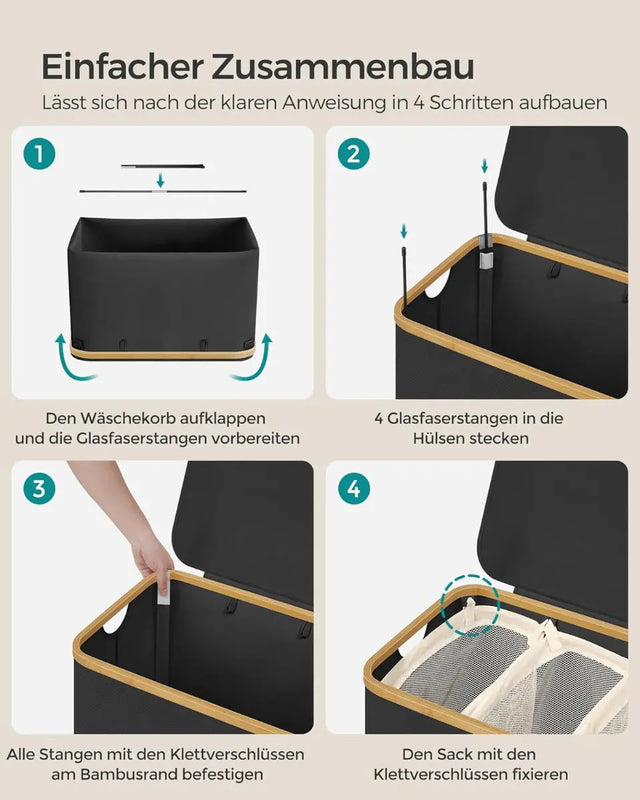 Einfacher Zusammenbau
Lässt sich nach der klaren Anweisung in 4 Schritten aufbauen

1

Den Wäschekorb aufklappen und die Glasfaserstangen vorbereiten

2

4 Glasfaserstangen in die Hülsen stecken

3

Alle Stangen mit den Klettverschlüssen am Bambusrand befestigen

4

Den Sack mit den Klettverschlüssen fixieren