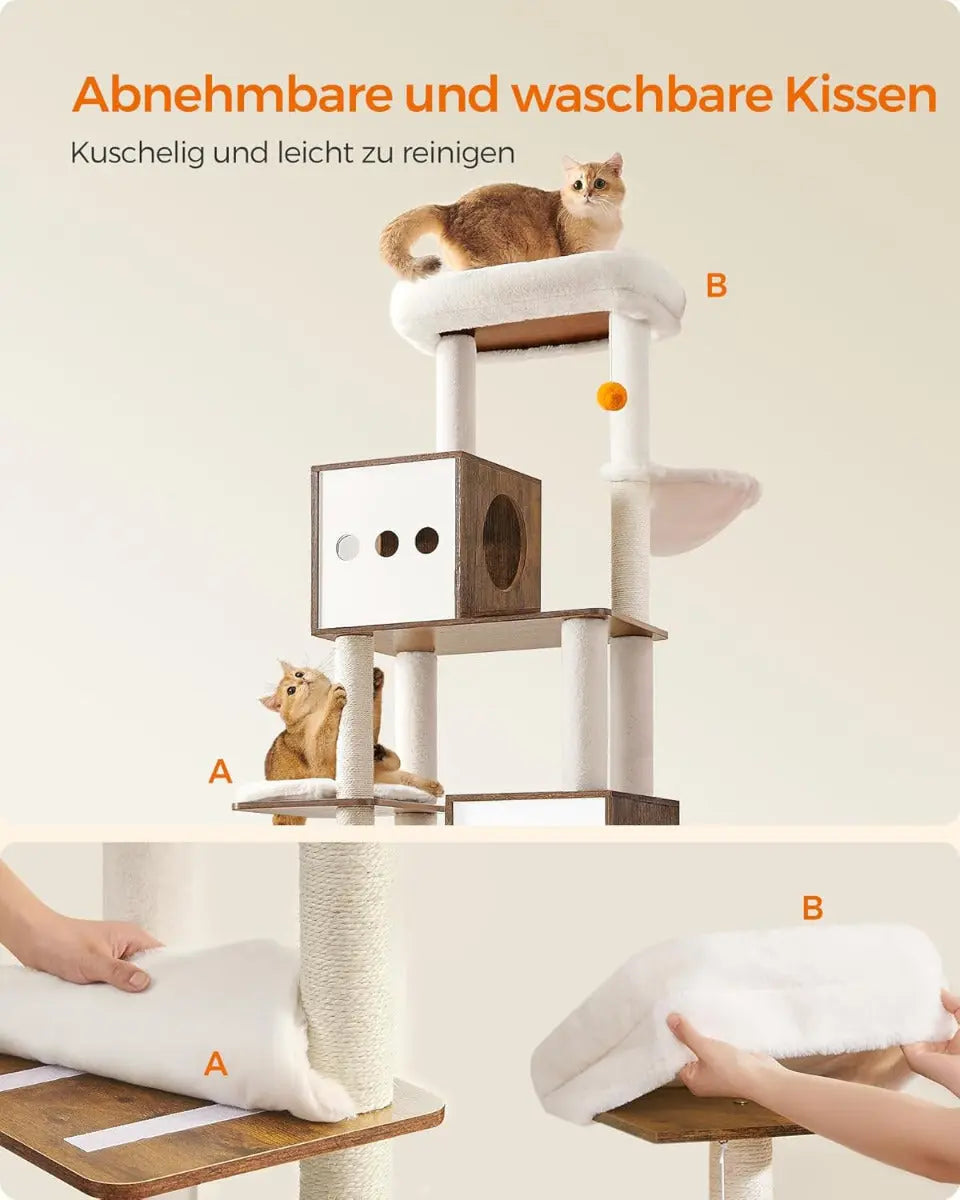 Abnehmbare und waschbare Kissen

Kuschelig und leicht zu reinigen

B

A

A

B