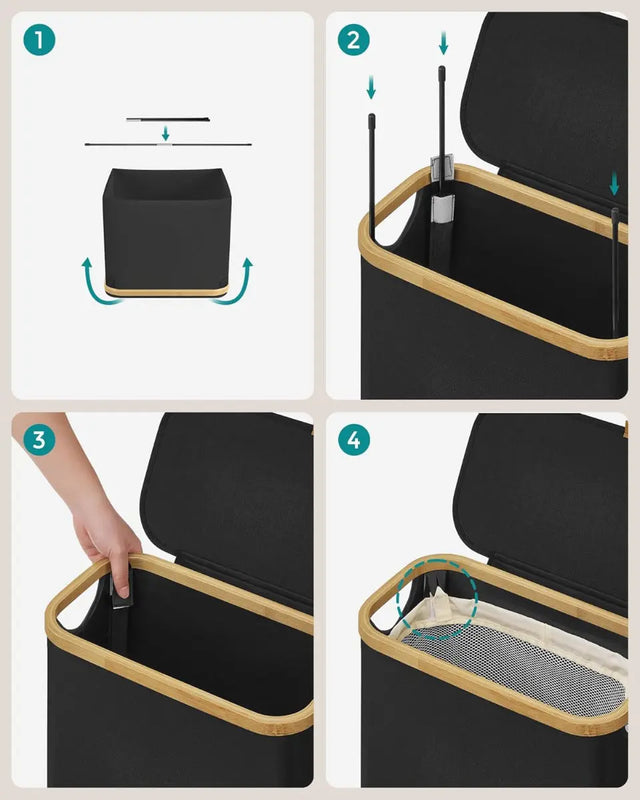 1

2

3

4