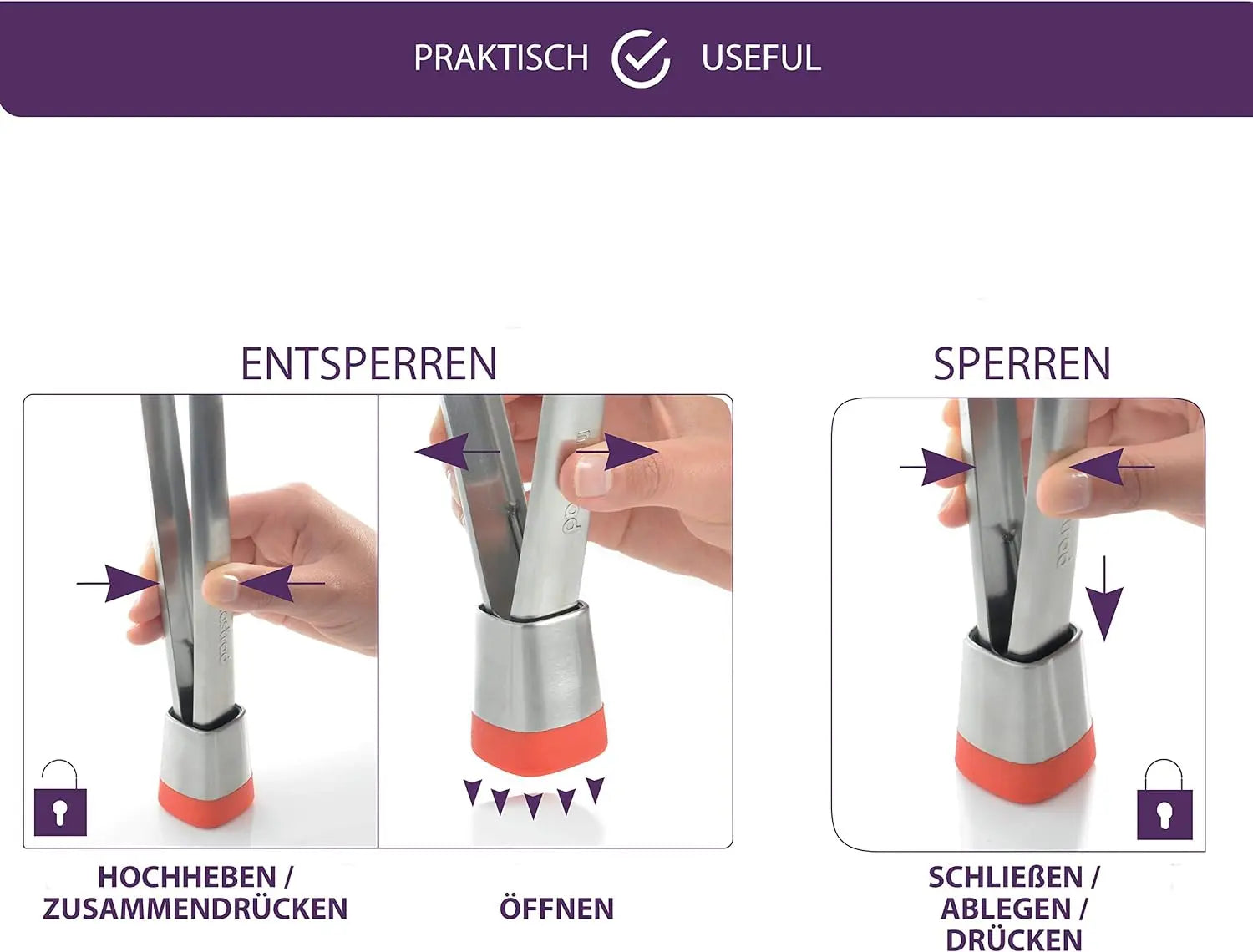 PRAKTISCH USEFUL

ENTSPERREN

SPERREN

HOCHHEBEN / ZUSAMMENDRÜCKEN

ÖFFNEN

SCHLIEßEN / ABLEGEN / DRÜCKEN