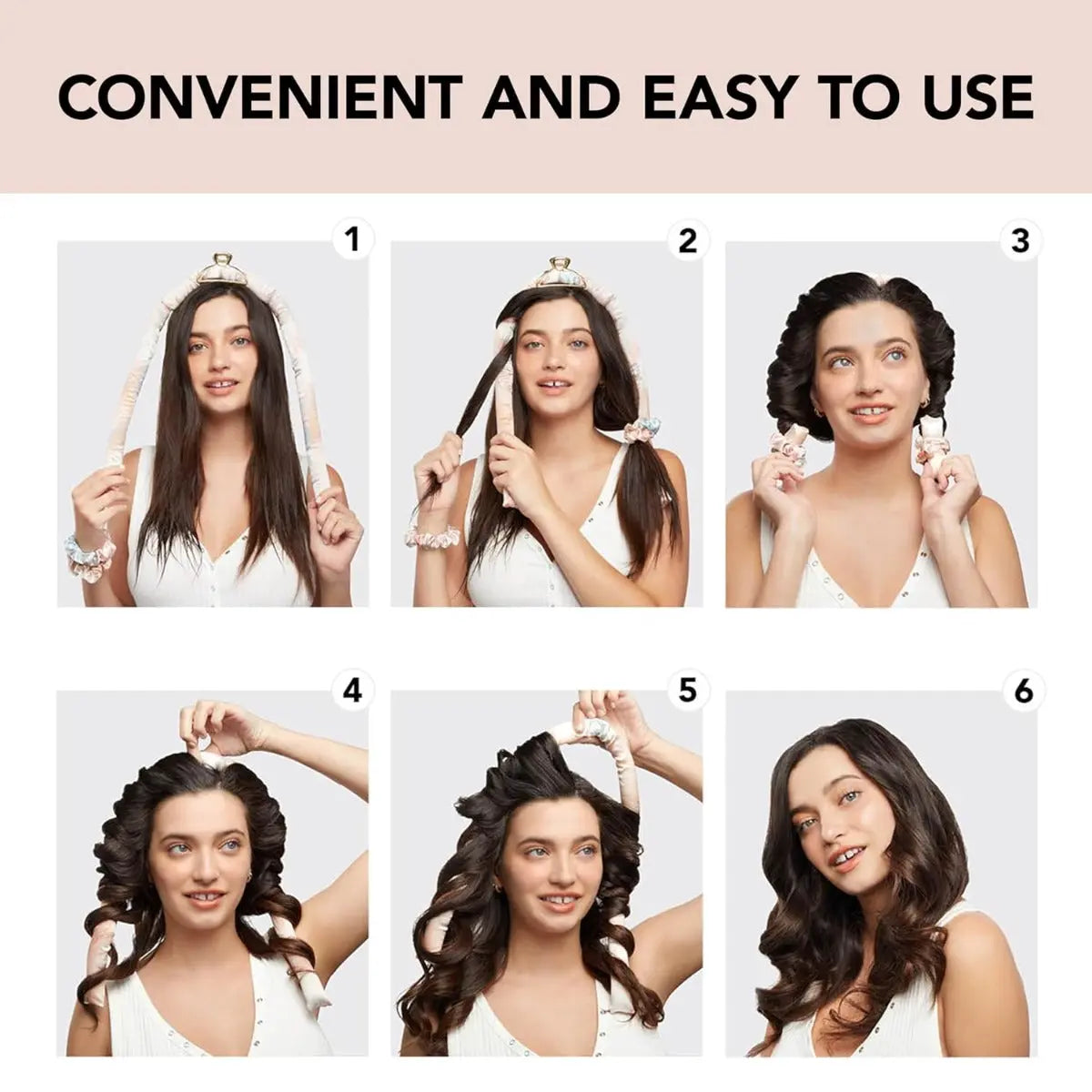 CONVENIENT AND EASY TO USE

1

2

3

4

5

6