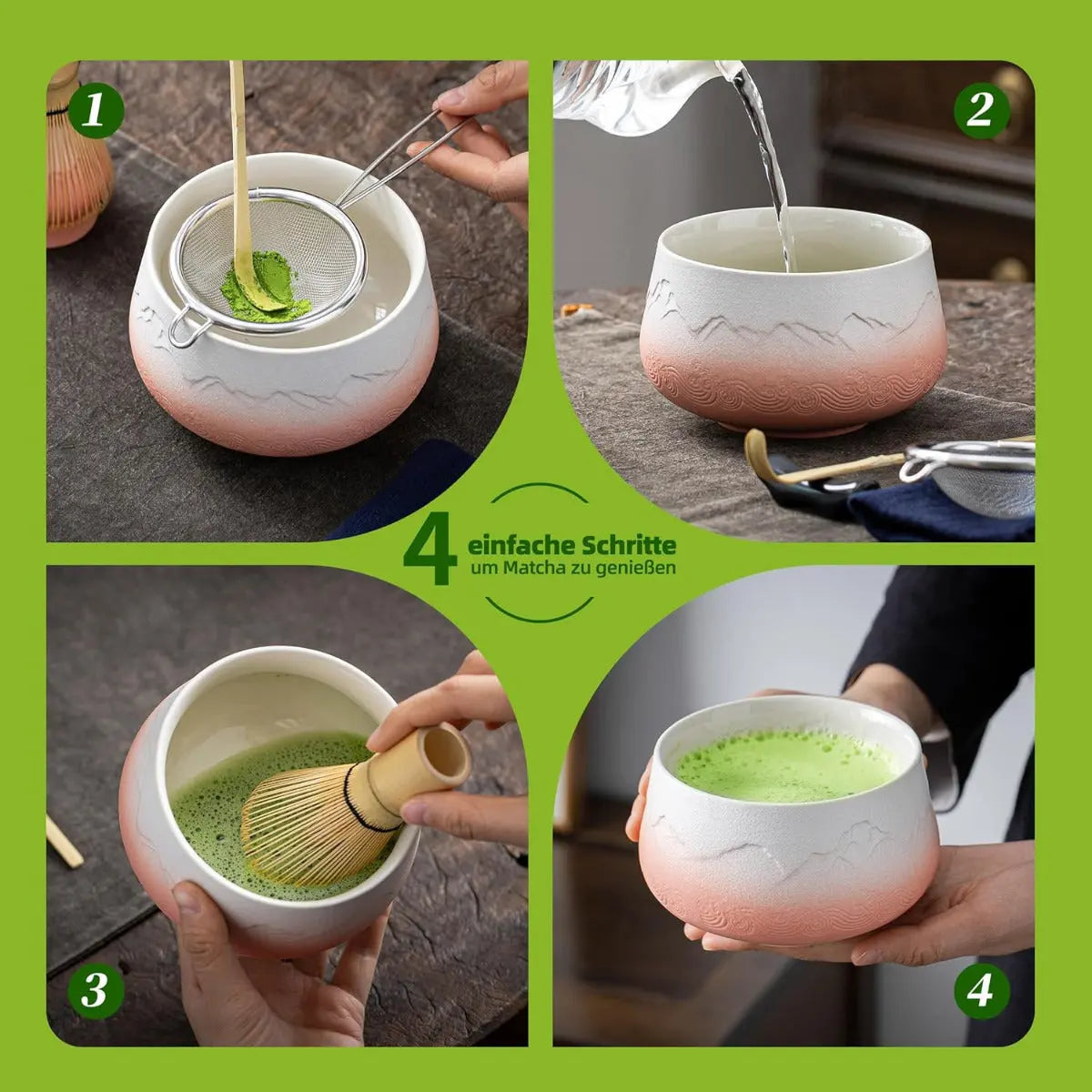 1

2

4 einfache Schritte um Matcha zu genießen

3

4