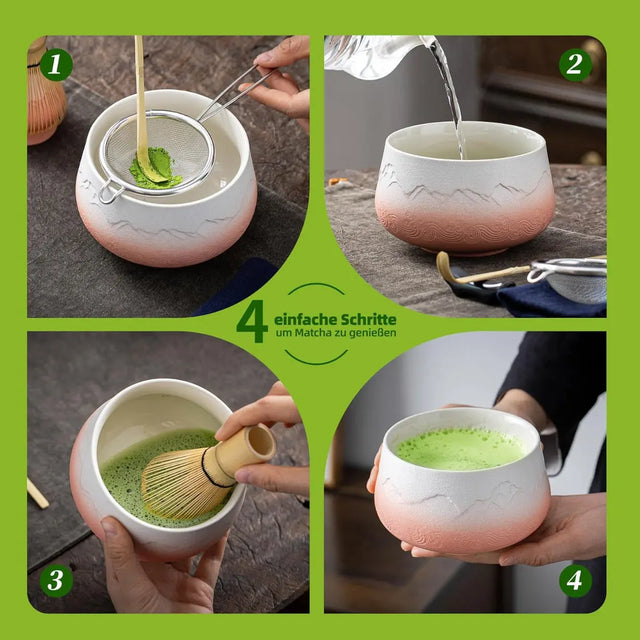 1

2

4 einfache Schritte
um Matcha zu genießen

3

4