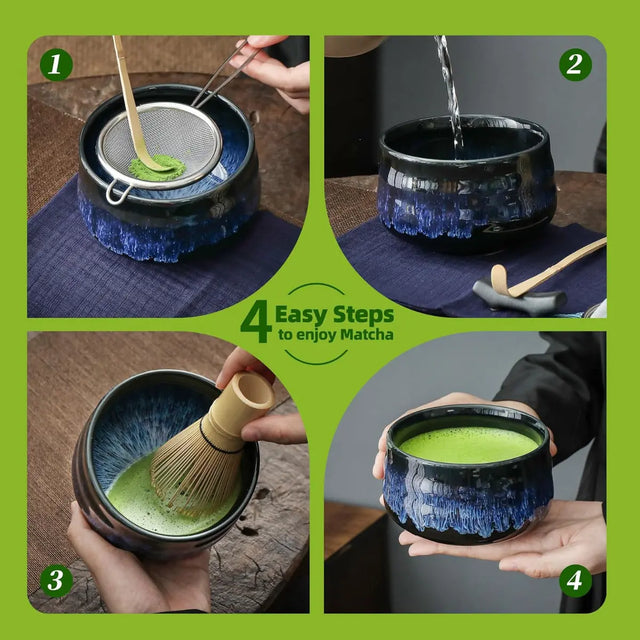 1

2

4 Easy Steps to enjoy Matcha

3

4